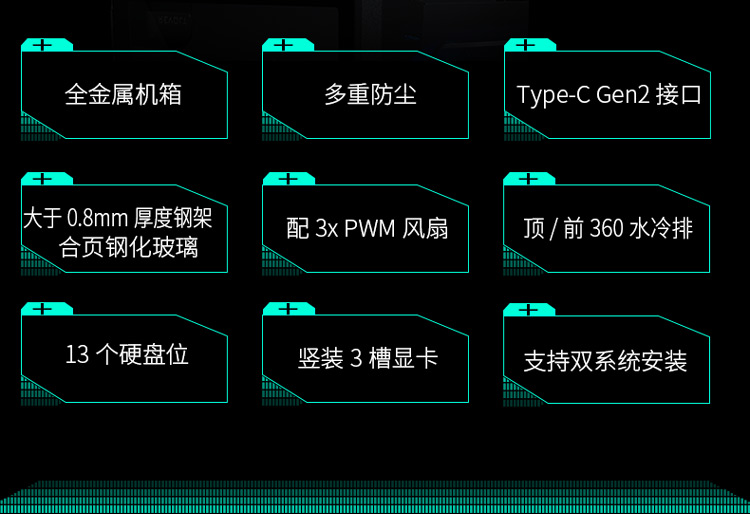 全金属机箱

多重防尘

Type-C Gen2 接口

大于 0.8mm 厚度钢架 合页钢化玻璃

配 3x PWM 风扇

顶 / 前 360 水冷排

13 个硬盘位

竖装 3 槽显卡

支持双系统安装