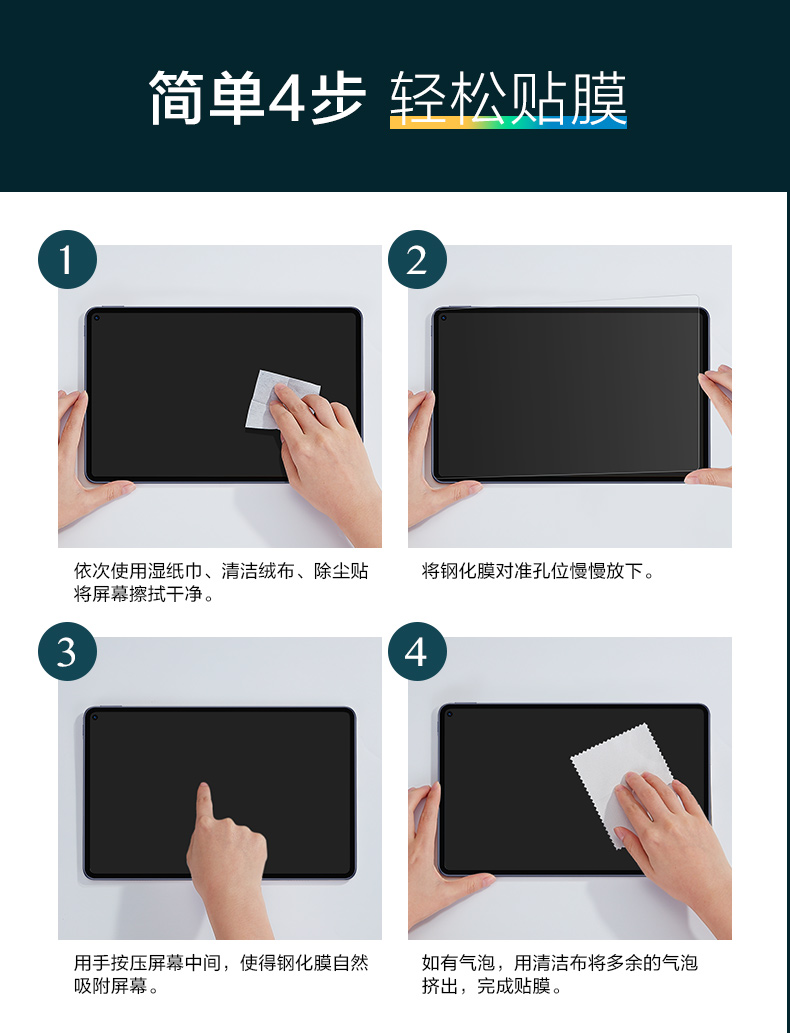 简单4步 轻松贴膜

1

依次使用湿纸巾、清洁绒布、除尘贴将屏幕擦拭干净。

2

将钢化膜对准孔位慢慢放下。

3

用手按压屏幕中间，使得钢化膜自然吸附屏幕。

4

如有气泡，用清洁布将多余的气泡挤出，完成贴膜。