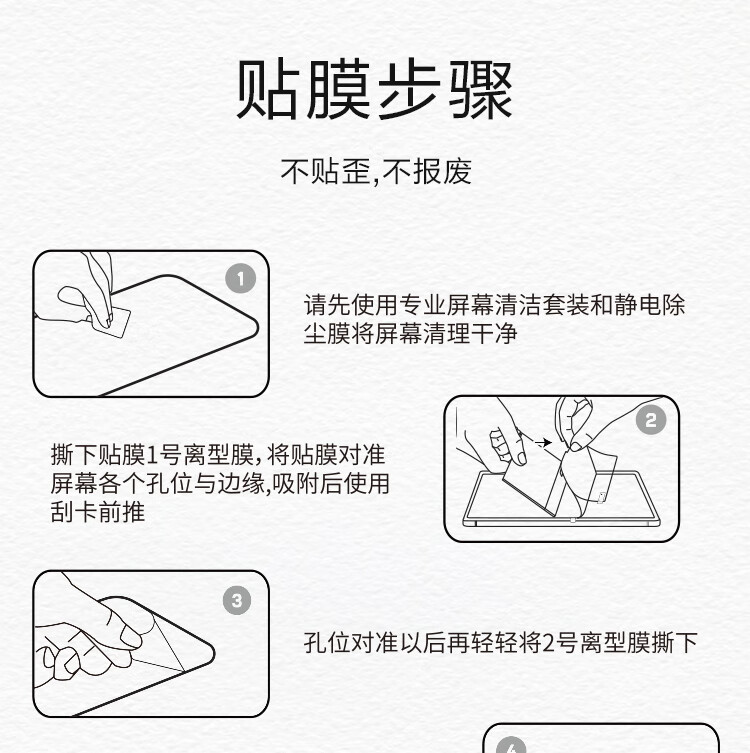 贴膜步骤

不贴歪,不报废

1

请先使用专业屏幕清洁套装和静电除尘膜将屏幕清理干净

2

撕下贴膜1号离型膜,将贴膜对准屏幕各个孔位与边缘,吸附后使用刮卡前推

3

孔位对准以后再轻轻将2号离型膜撕下

4