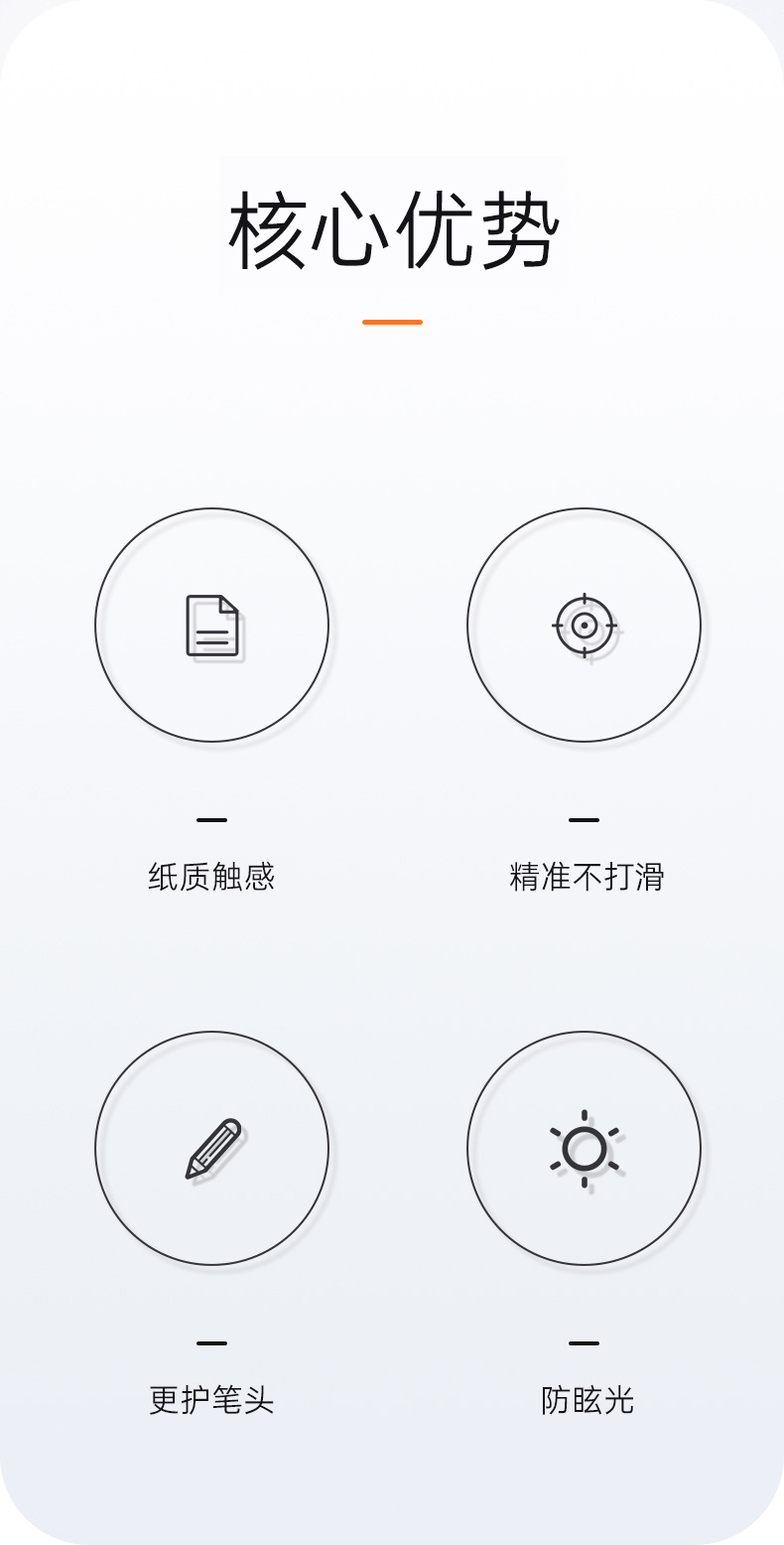 核心优势

纸质触感

精准不打滑

更护笔头

防眩光