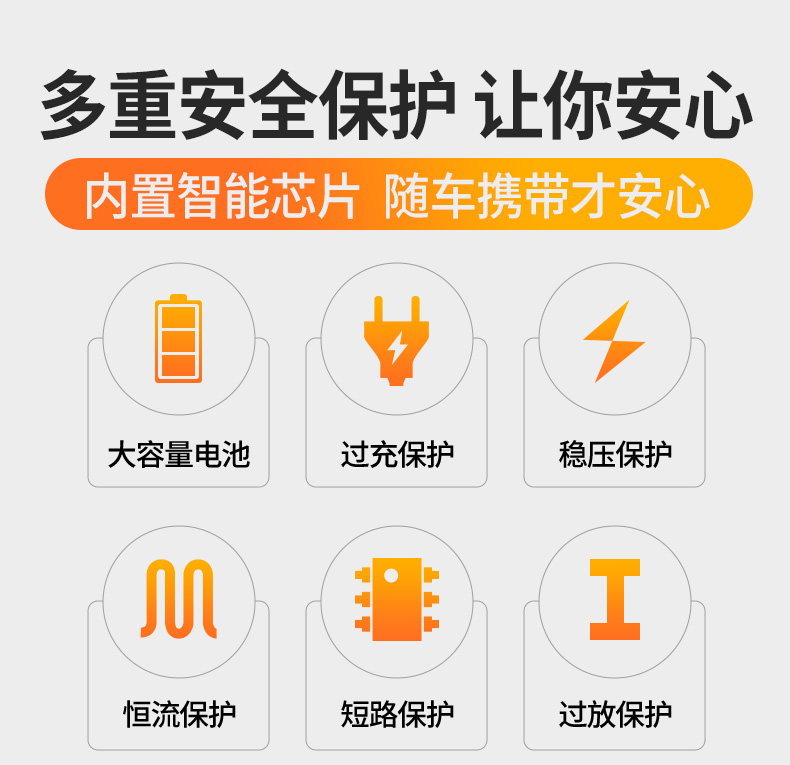 多重安全保护 让你安心

内置智能芯片 随车携带才安心

大容量电池

过充保护

稳压保护

恒流保护

短路保护

过放保护