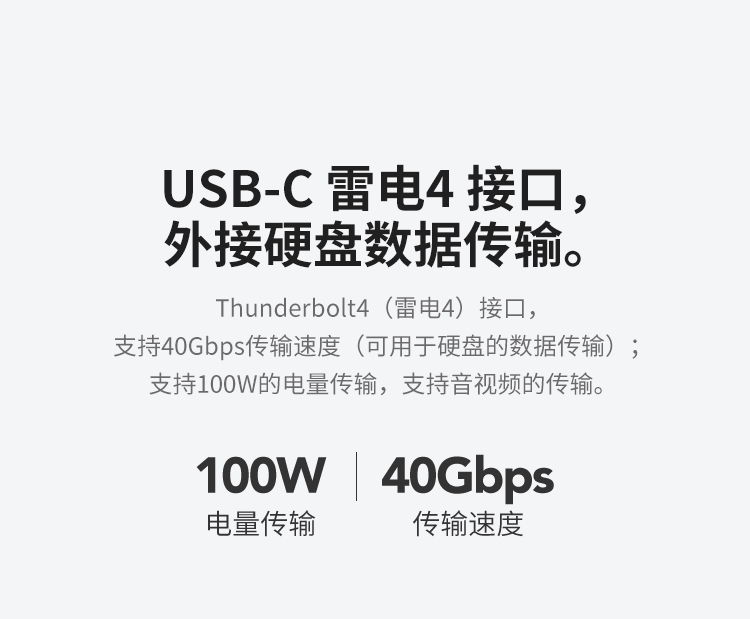 USB-C 雷电4 接口，
外接硬盘数据传输。

Thunderbolt4（雷电4）接口，
支持40Gbps传输速度（可用于硬盘的数据传输）；
支持100W的电量传输，支持音视频的传输。

100W
电量传输

40Gbps
传输速度