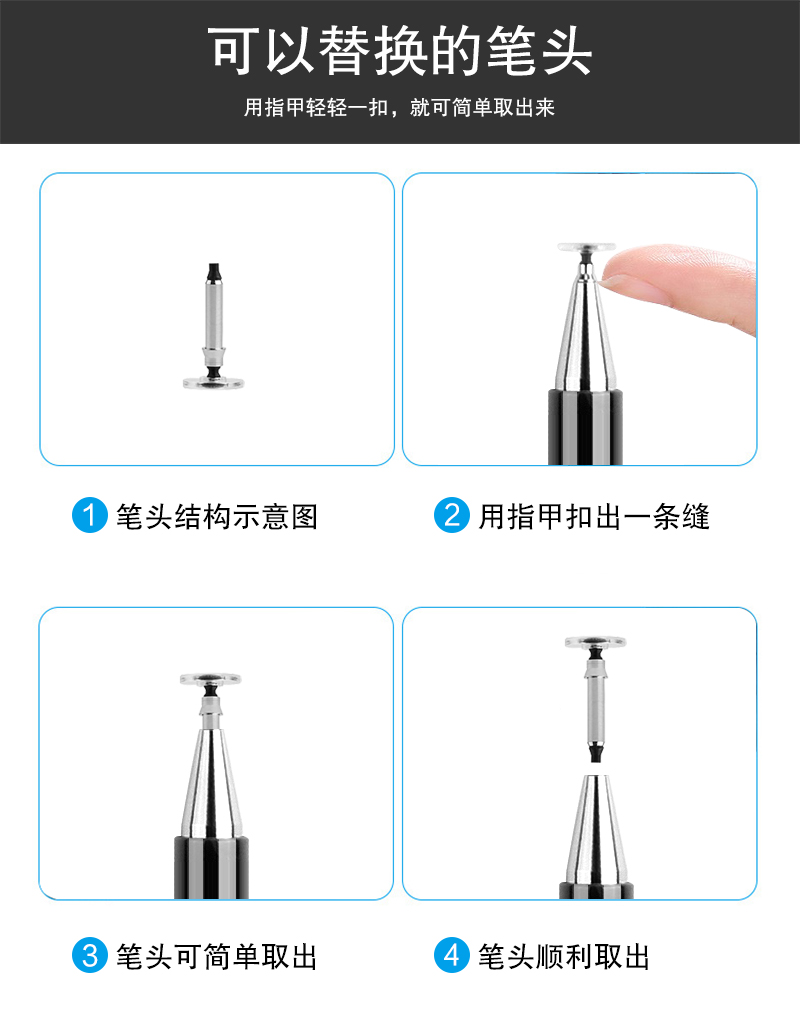 可以替换的笔头

用指甲轻轻一扣，就可简单取出来

1 笔头结构示意图

2 用指甲扣出一条缝

3 笔头可简单取出

4 笔头顺利取出