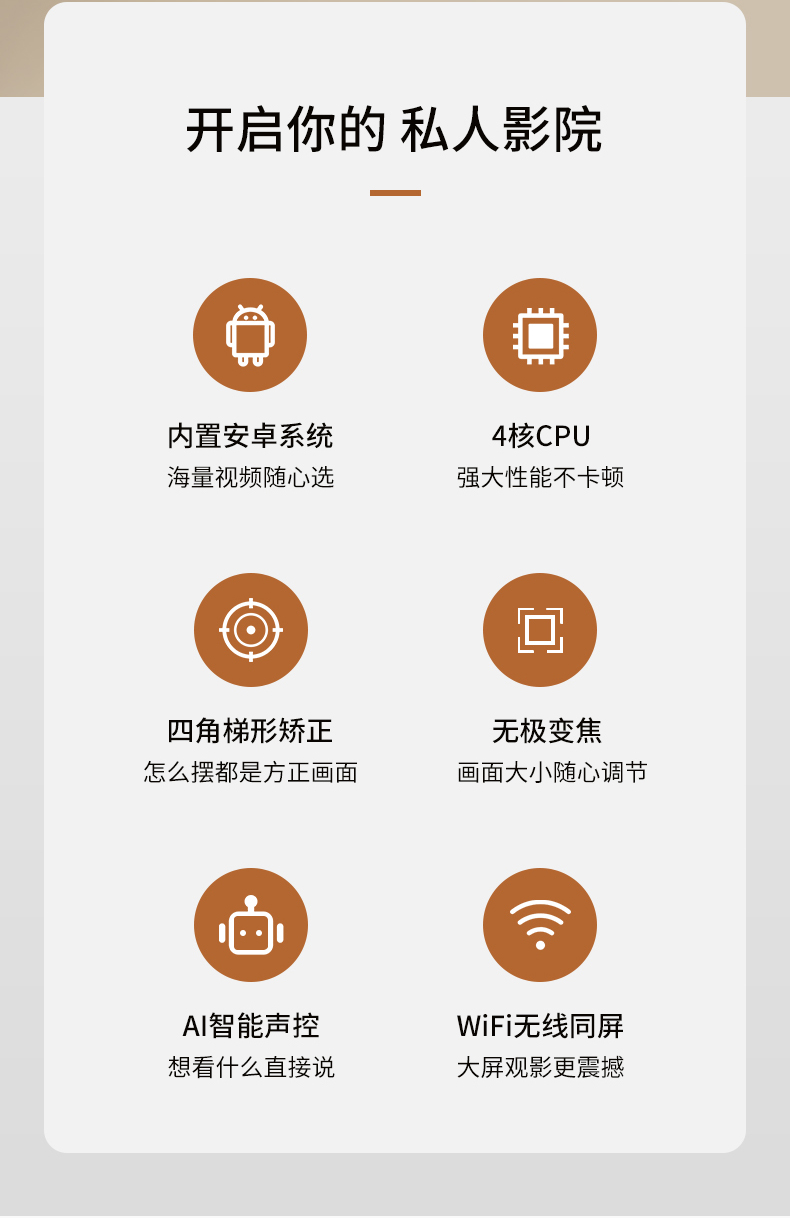 开启你的 私人影院

内置安卓系统
海量视频随心选

4核CPU
强大性能不卡顿

四角梯形矫正
怎么摆都是方正画面

无极变焦
画面大小随心调节

AI智能声控
想看什么直接说

WiFi无线同屏
大屏观影更震撼