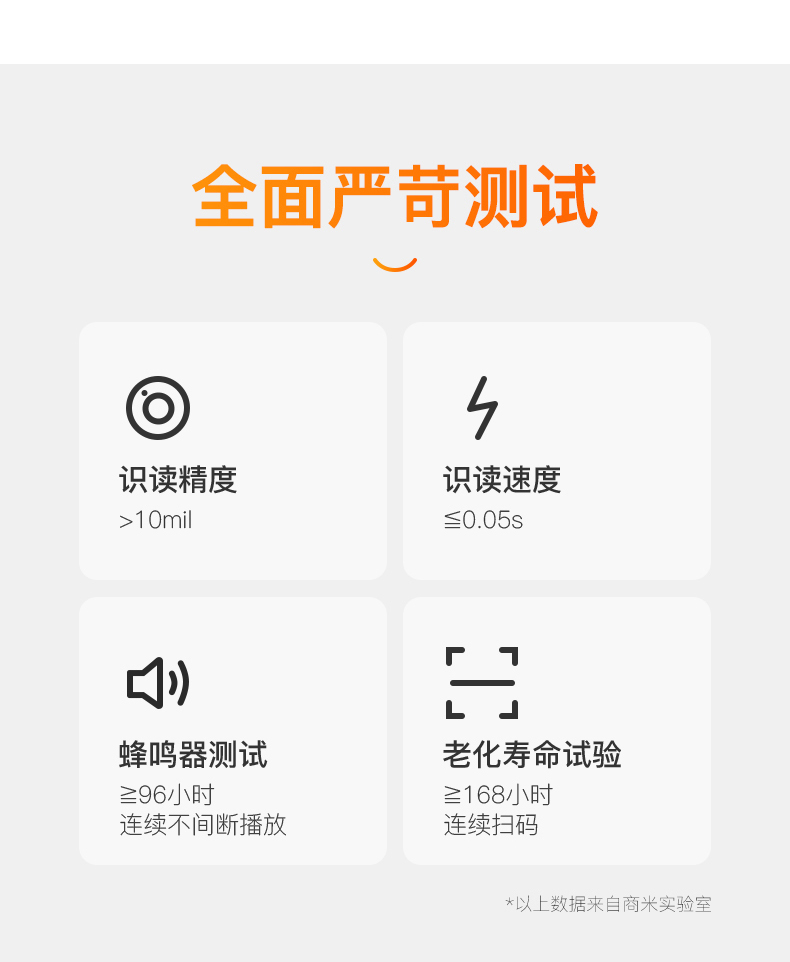 全面严苛测试

识读精度
>10mil

识读速度
≦0.05s

蜂鸣器测试
≧96小时
连续不间断播放

老化寿命试验
≧168小时
连续扫码

*以上数据来自商米实验室