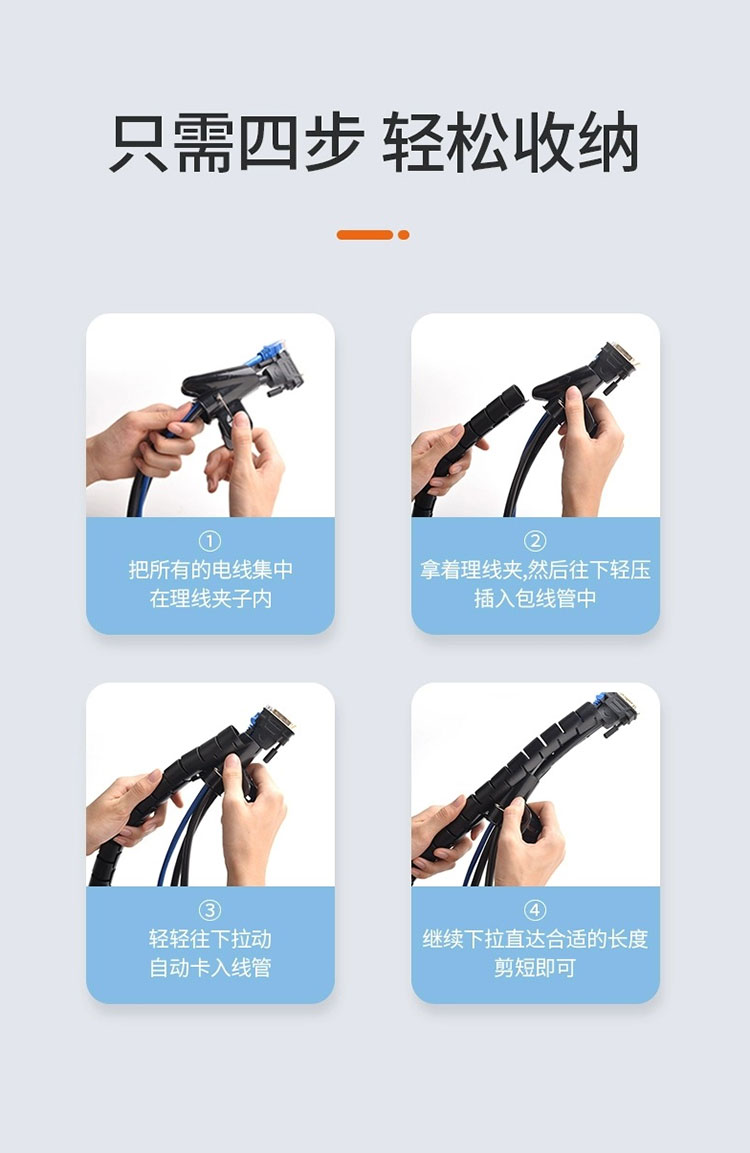 只需四步 轻松收纳

①
把所有的电线集中
在理线夹子内

②
拿着理线夹,然后往下轻压
插入包线管中

③
轻轻往下拉动
自动卡入线管

④
继续下拉直达合适的长度
剪短即可