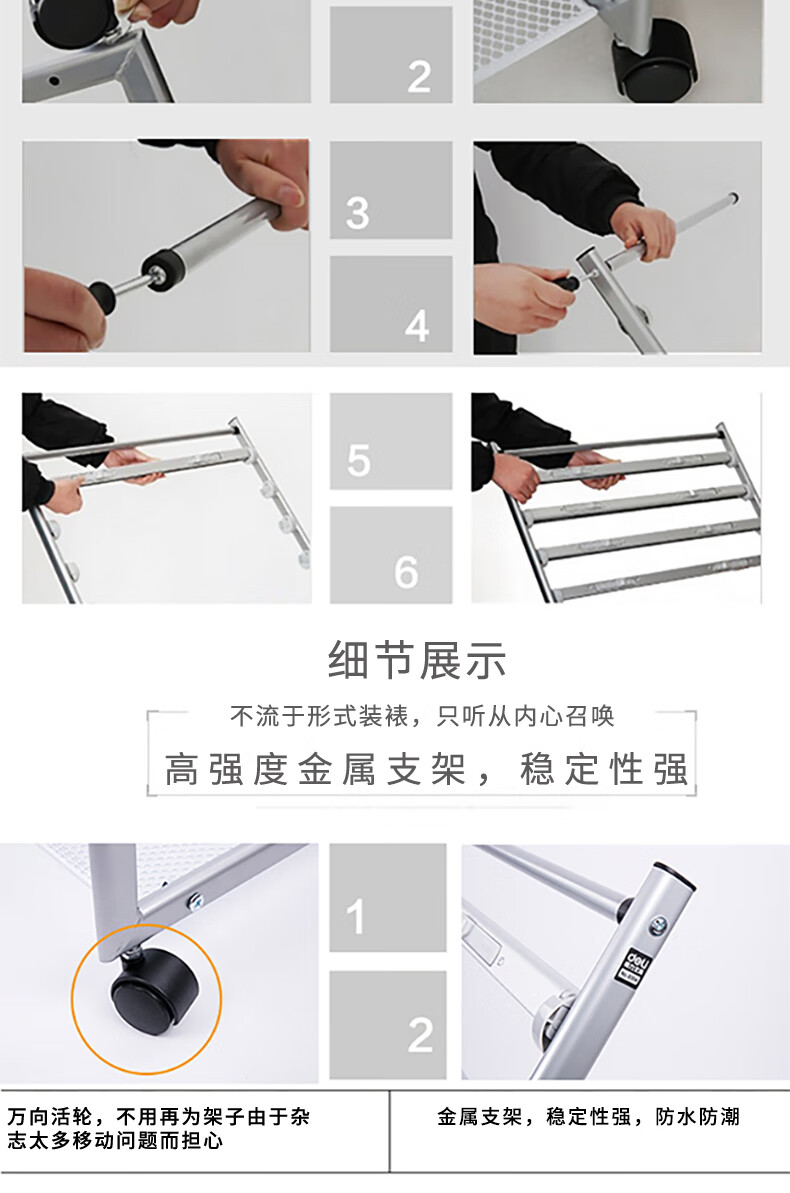 2

3

4

5

6

细节展示

不流于形式装裱，只听从内心召唤

高强度金属支架，稳定性强

1

2

deli

万向活轮，不用再为架子由于杂志太多移动问题而担心

金属支架，稳定性强，防水防潮