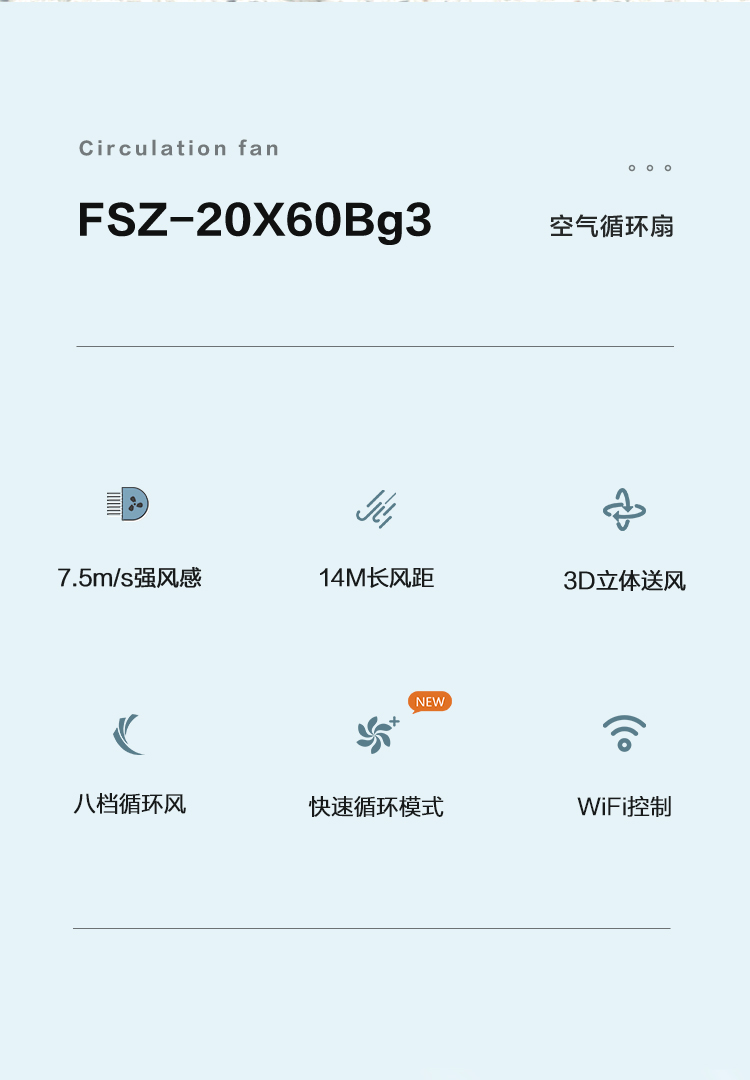 Circulation fan

FSZ-20X60Bg3

空气循环扇

7.5m/s强风感

14M长风距

3D立体送风

八档循环风

NEW

快速循环模式

WiFi控制