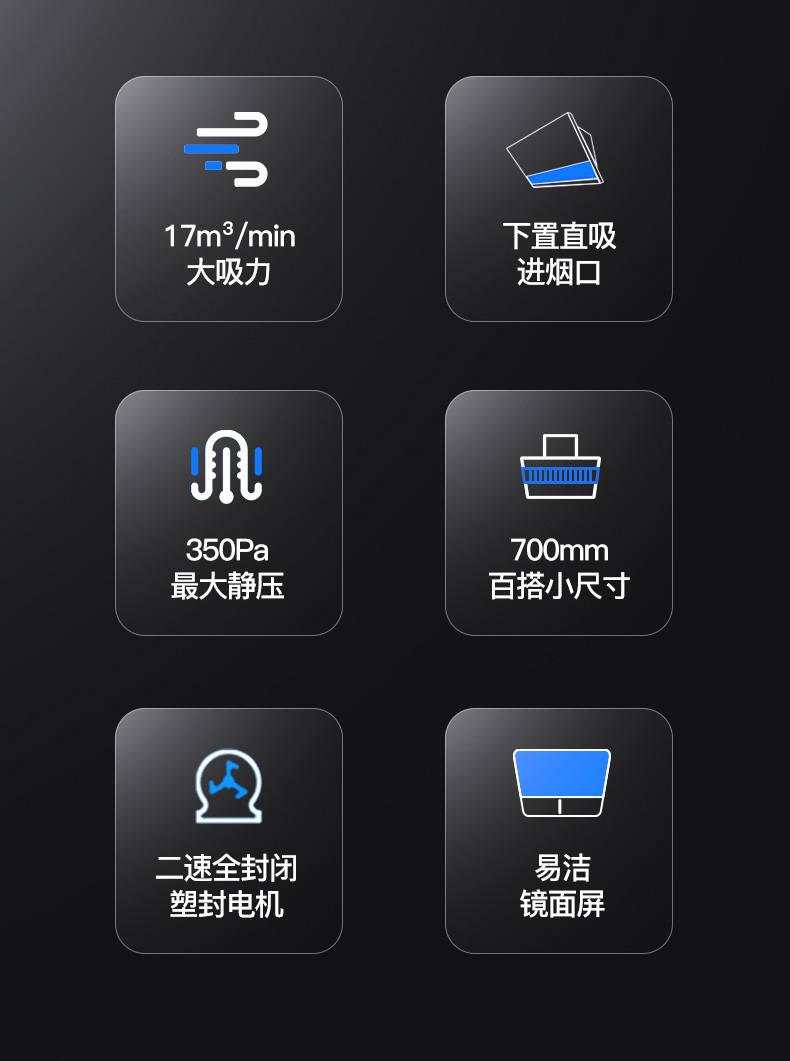 $17m^3/min$
大吸力

下置直吸
进烟口

350Pa
最大静压

700mm
百搭小尺寸

二速全封闭
塑封电机

易洁
镜面屏