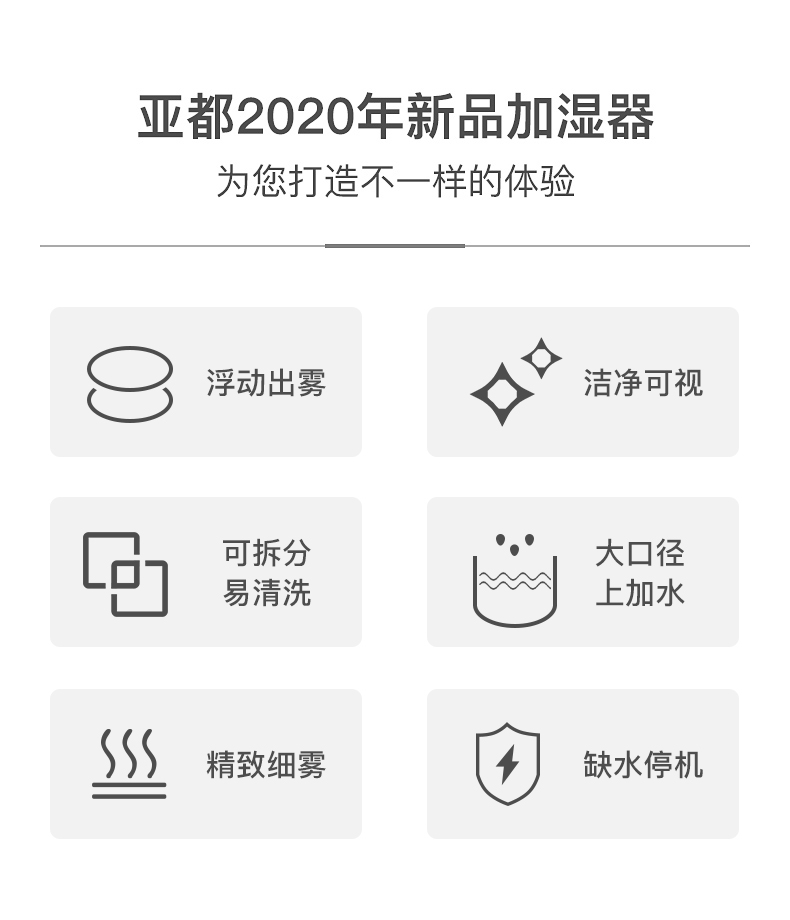 亚都2020年新品加湿器

为您打造不一样的体验

浮动出雾

洁净可视

可拆分
易清洗

大口径
上加水

精致细雾

缺水停机