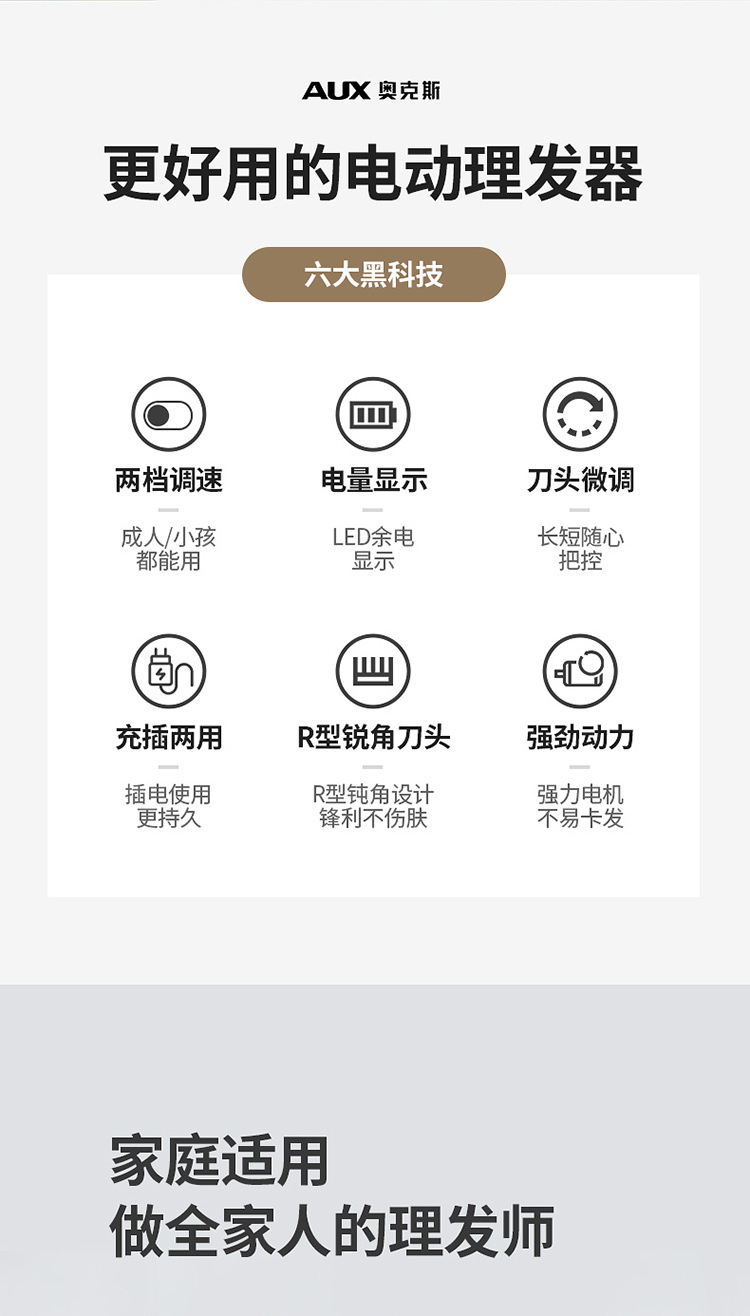 AUX 奥克斯

更好用的电动理发器

六大黑科技

两档调速

成人/小孩
都能用

电量显示

LED余电
显示

刀头微调

长短随心
把控

充插两用

插电使用
更持久

R型锐角刀头

R型钝角设计
锋利不伤肤

强劲动力

强力电机
不易卡发

家庭适用
做全家人的理发师