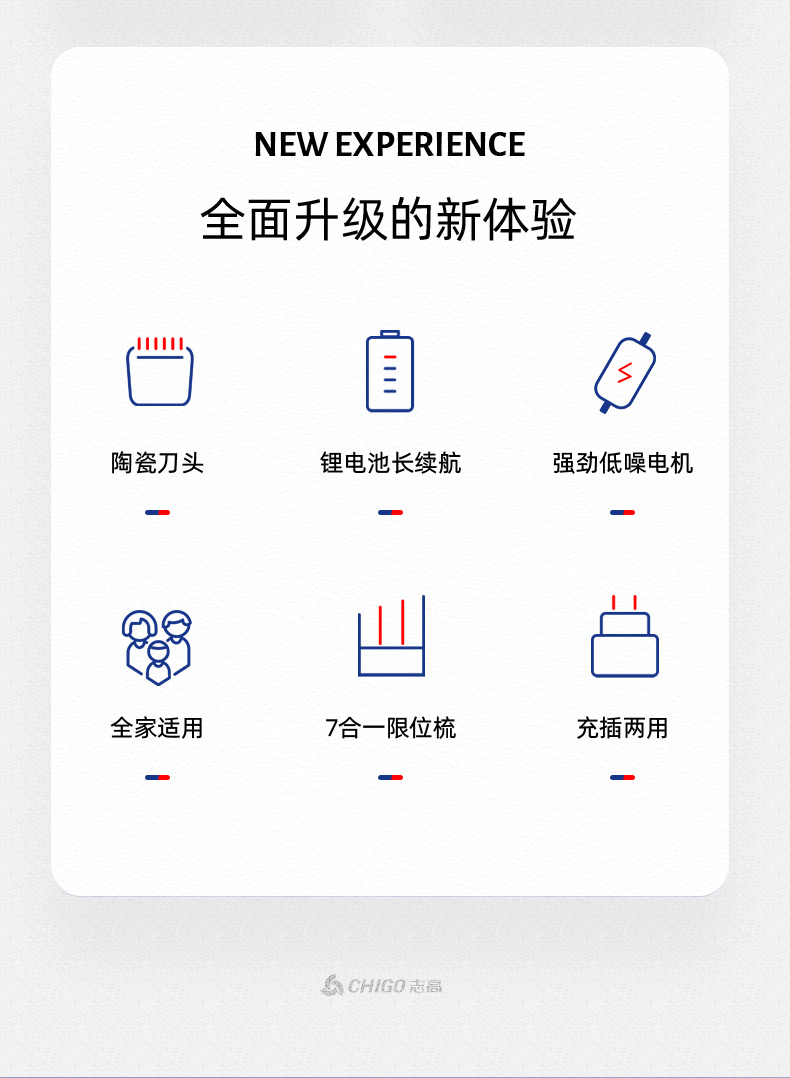 NEW EXPERIENCE

全面升级的新体验

陶瓷刀头

锂电池长续航

强劲低噪电机

全家适用

7合一限位梳

充插两用

CHIGO志高