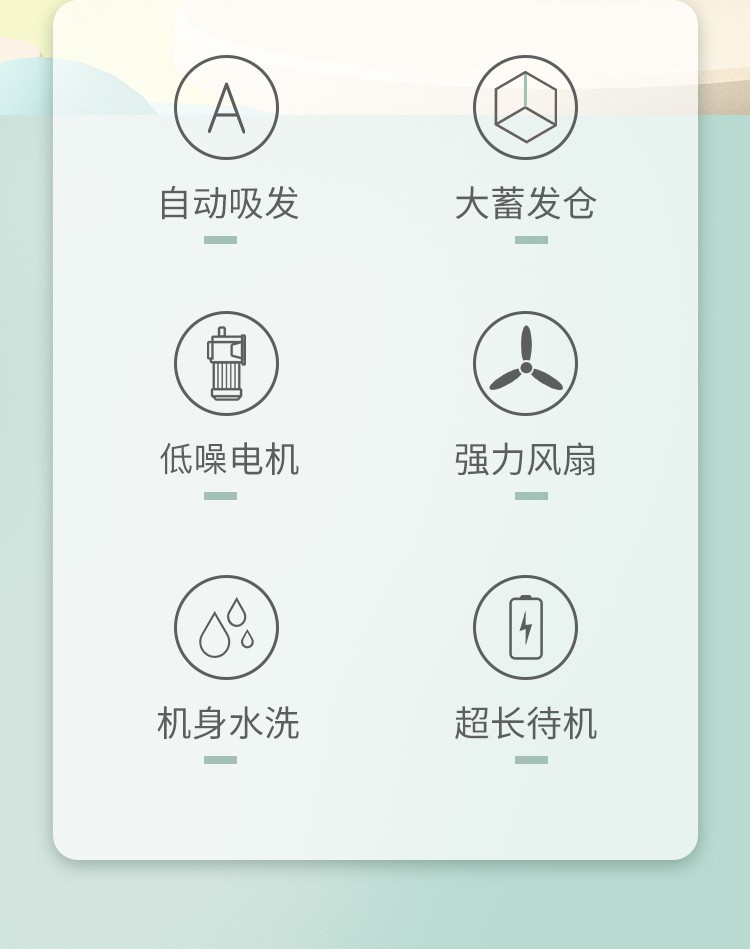 A
自动吸发

大蓄发仓

低噪电机

强力风扇

机身水洗

超长待机