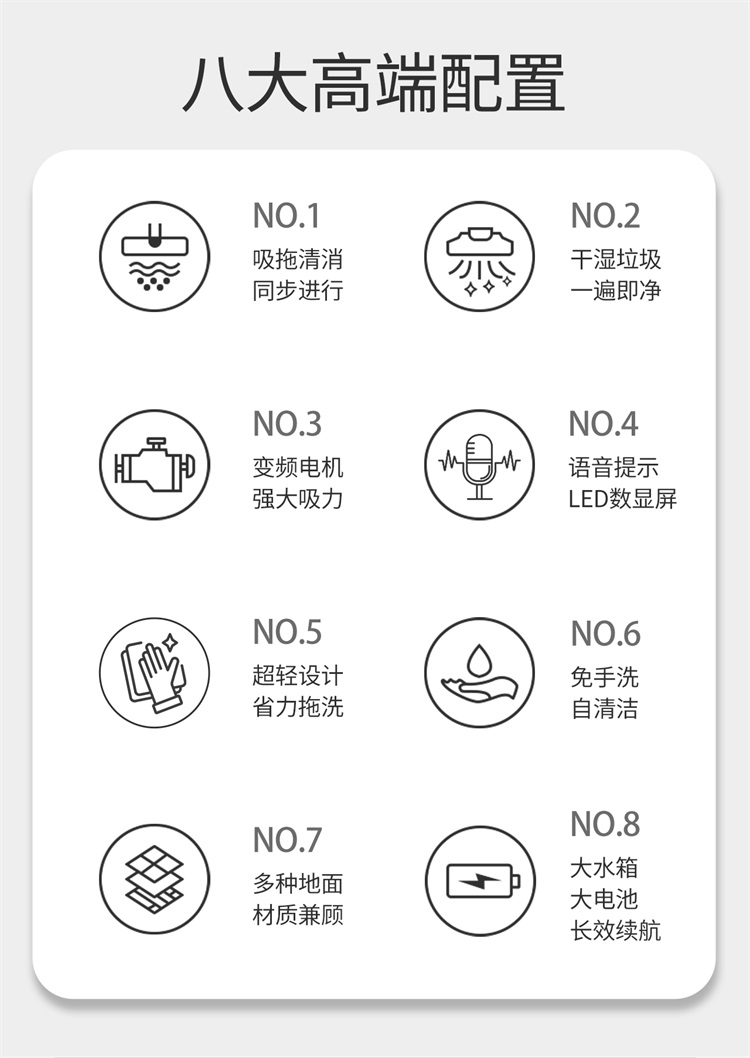 八大高端配置

NO.1
吸拖清消
同步进行

NO.2
干湿垃圾
一遍即净

NO.3
变频电机
强大吸力

NO.4
语音提示
LED数显屏

NO.5
超轻设计
省力拖洗

NO.6
免手洗
自清洁

NO.7
多种地面
材质兼顾

NO.8
大水箱
大电池
长效续航