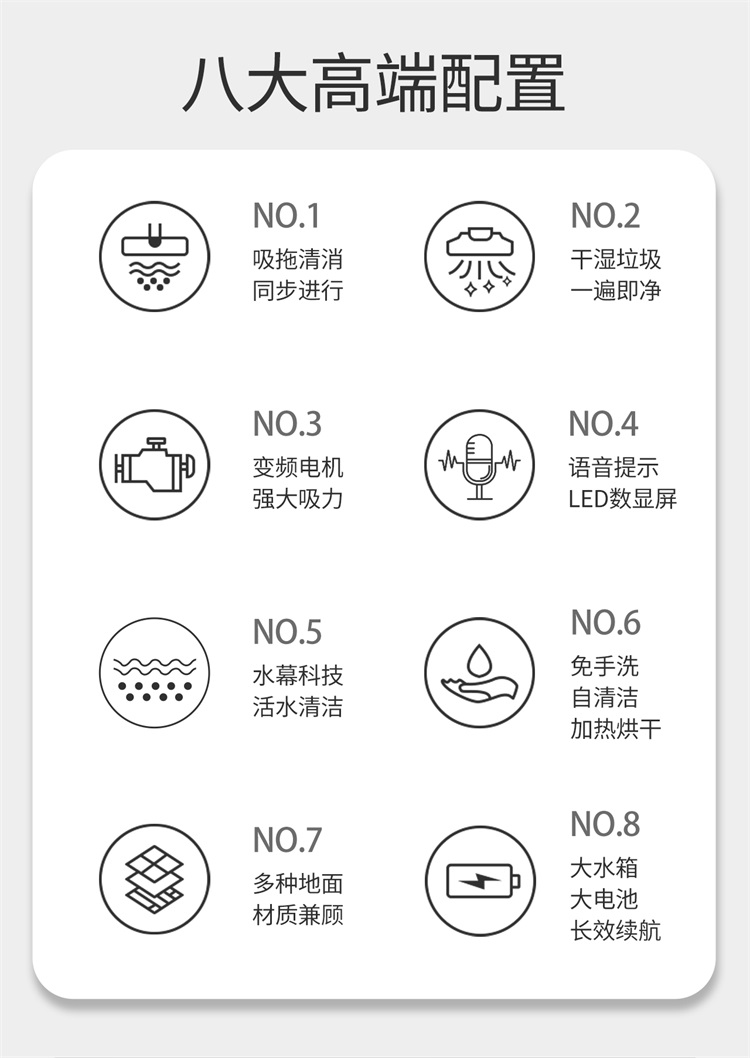 八大高端配置

NO.1
吸拖清消
同步进行

NO.2
干湿垃圾
一遍即净

NO.3
变频电机
强大吸力

NO.4
语音提示
LED数显屏

NO.5
水幕科技
活水清洁

NO.6
免手洗
自清洁
加热烘干

NO.7
多种地面
材质兼顾

NO.8
大水箱
大电池
长效续航