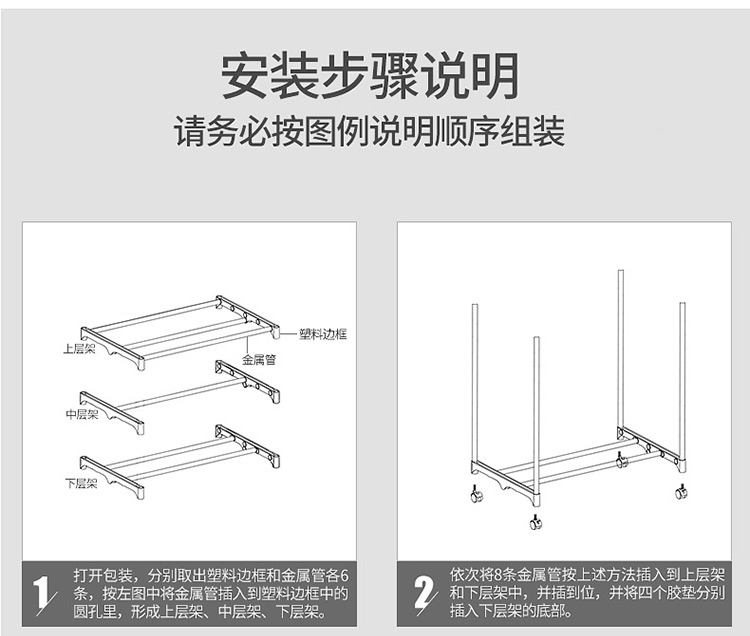 安装步骤说明
请务必按图例说明顺序组装

上层架
塑料边框
金属管
中层架
下层架

1
打开包装，分别取出塑料边框和金属管各6条，按左图中将金属管插入到塑料边框中的圆孔里，形成上层架、中层架、下层架。

2
依次将8条金属管按上述方法插入到上层架和下层架中，并插到位，并将四个胶垫分别插入下层架的底部。