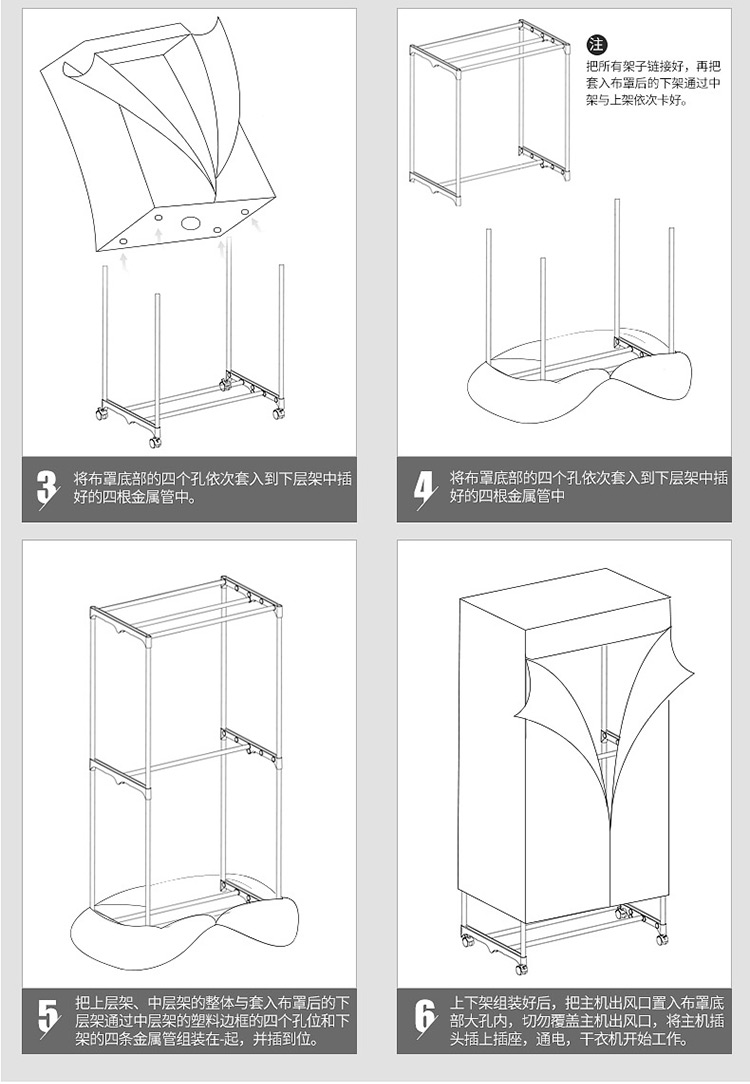 3 将布罩底部的四个孔依次套入到下层架中插好的四根金属管中。

注
把所有架子链接好，再把套入布罩后的下架通过中架与上架依次卡好。

4 将布罩底部的四个孔依次套入到下层架中插好的四根金属管中

5 把上层架、中层架的整体与套入布罩后的下层架通过中层架的塑料边框的四个孔位和下架的四条金属管组装在-起，并插到位。

6 上下架组装好后，把主机出风口置入布罩底部大孔内，切勿覆盖主机出风口，将主机插头插上插座，通电，干衣机开始工作。