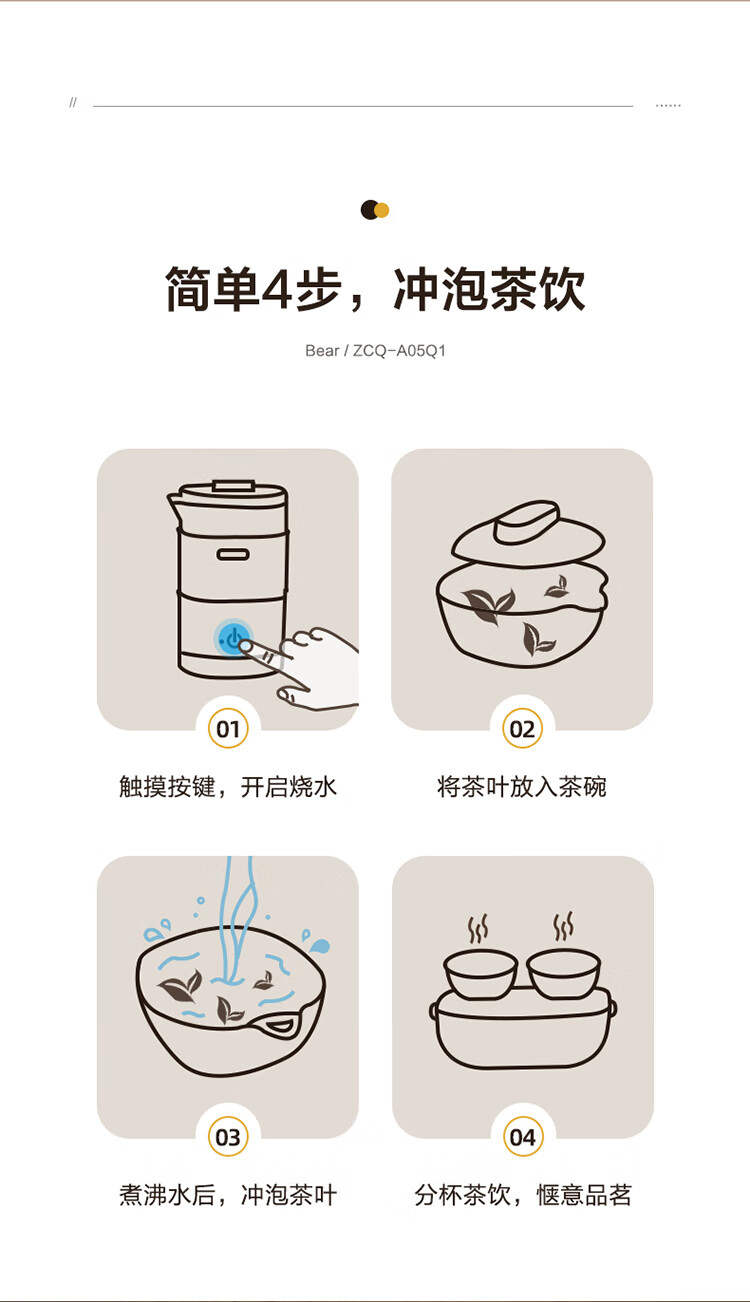 //

......

简单4步，冲泡茶饮

Bear / ZCQ-A05Q1

01

触摸按键，开启烧水

02

将茶叶放入茶碗

03

煮沸水后，冲泡茶叶

04

分杯茶饮，惬意品茗