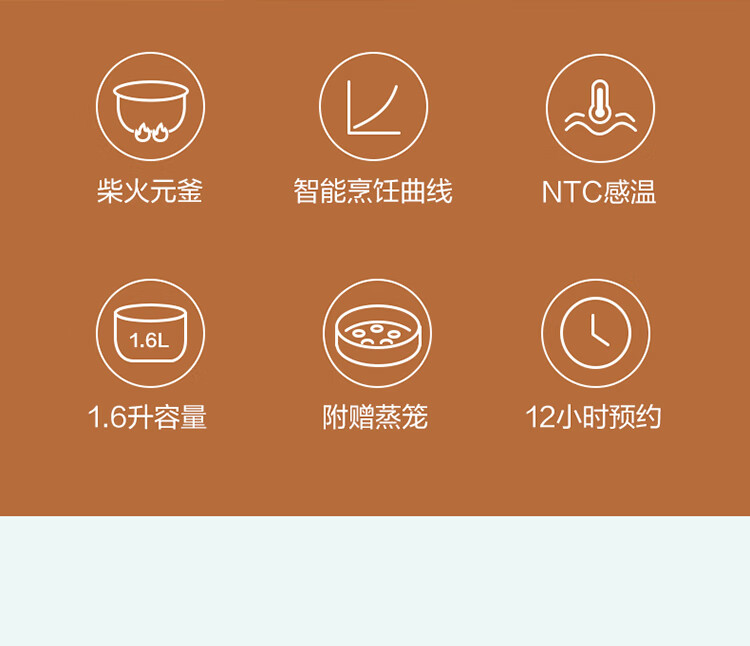 柴火元釜

智能烹饪曲线

NTC感温

1.6L

1.6升容量

附赠蒸笼

12小时预约