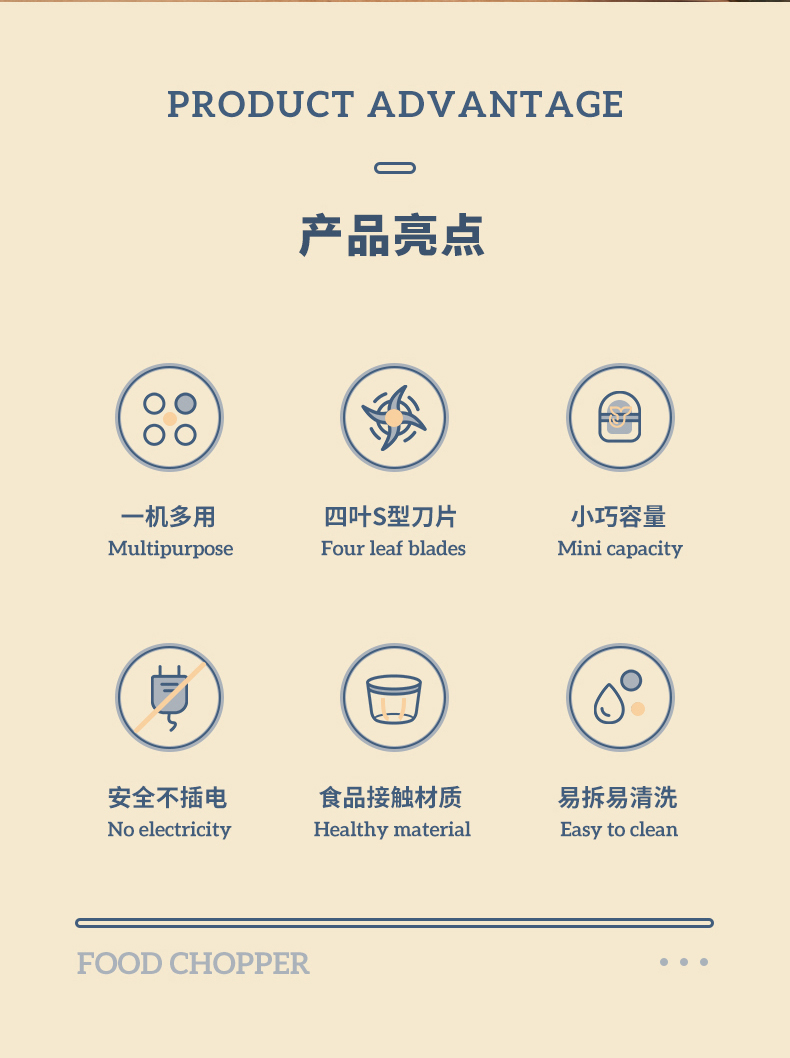 PRODUCT ADVANTAGE

产品亮点

一机多用
Multipurpose

四叶S型刀片
Four leaf blades

小巧容量
Mini capacity

安全不插电
No electricity

食品接触材质
Healthy material

易拆易清洗
Easy to clean

FOOD CHOPPER