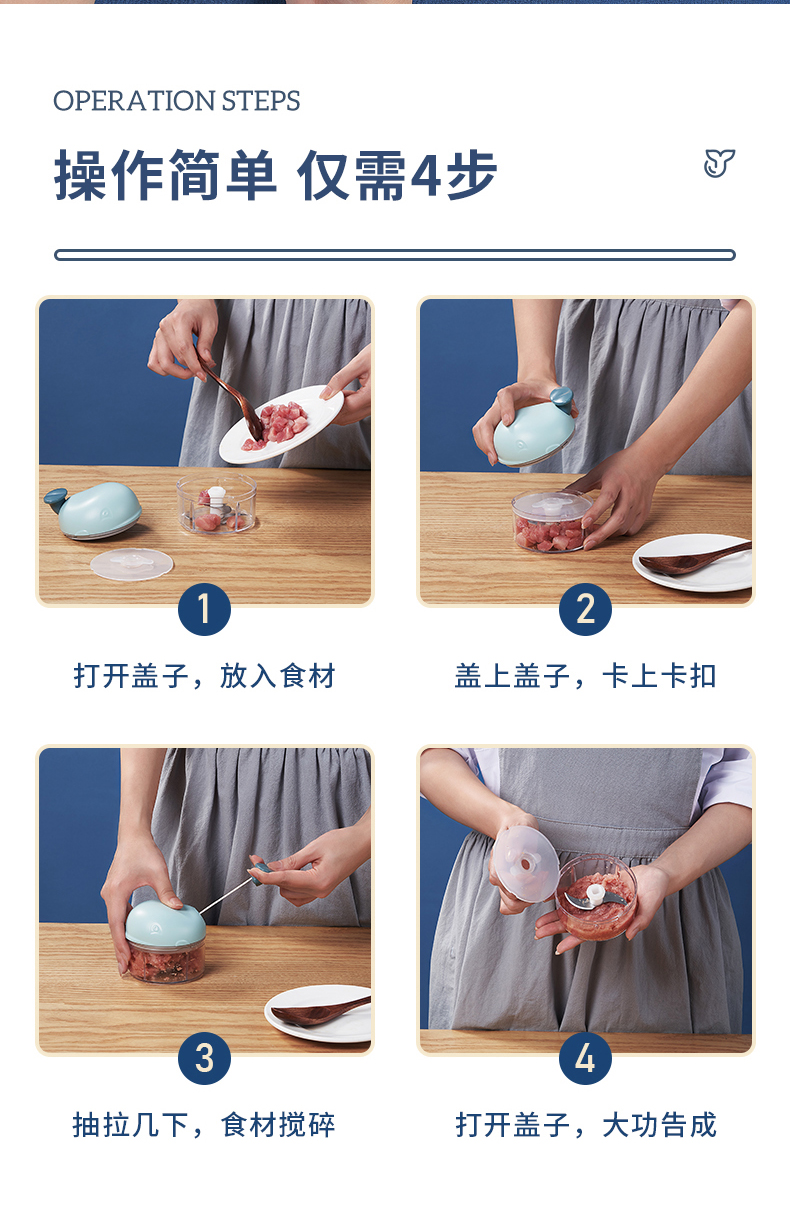 OPERATION STEPS

操作简单 仅需4步

1
打开盖子，放入食材

2
盖上盖子，卡上卡扣

3
抽拉几下，食材搅碎

4
打开盖子，大功告成