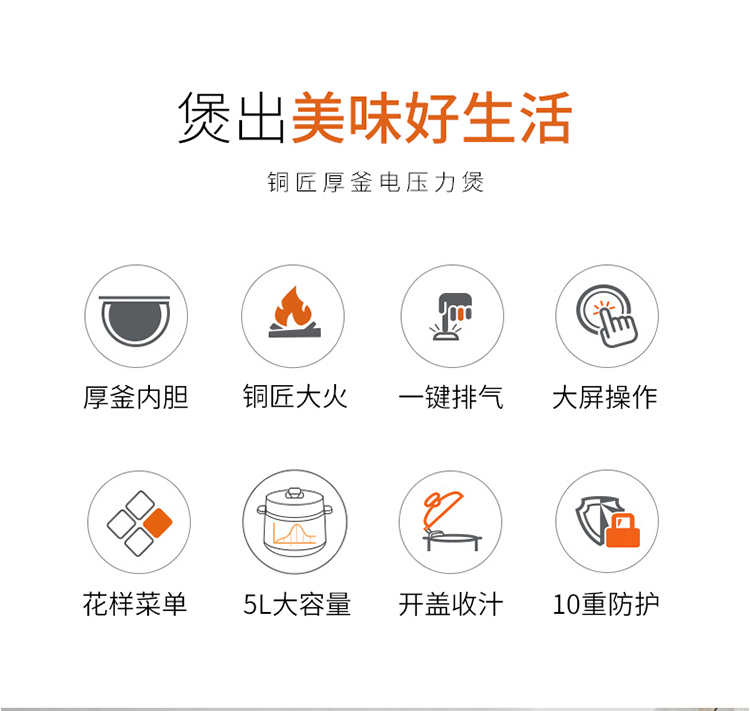 煲出美味好生活

铜匠厚釜电压力煲

厚釜内胆

铜匠大火

一键排气

大屏操作

花样菜单

5L大容量

开盖收汁

10重防护