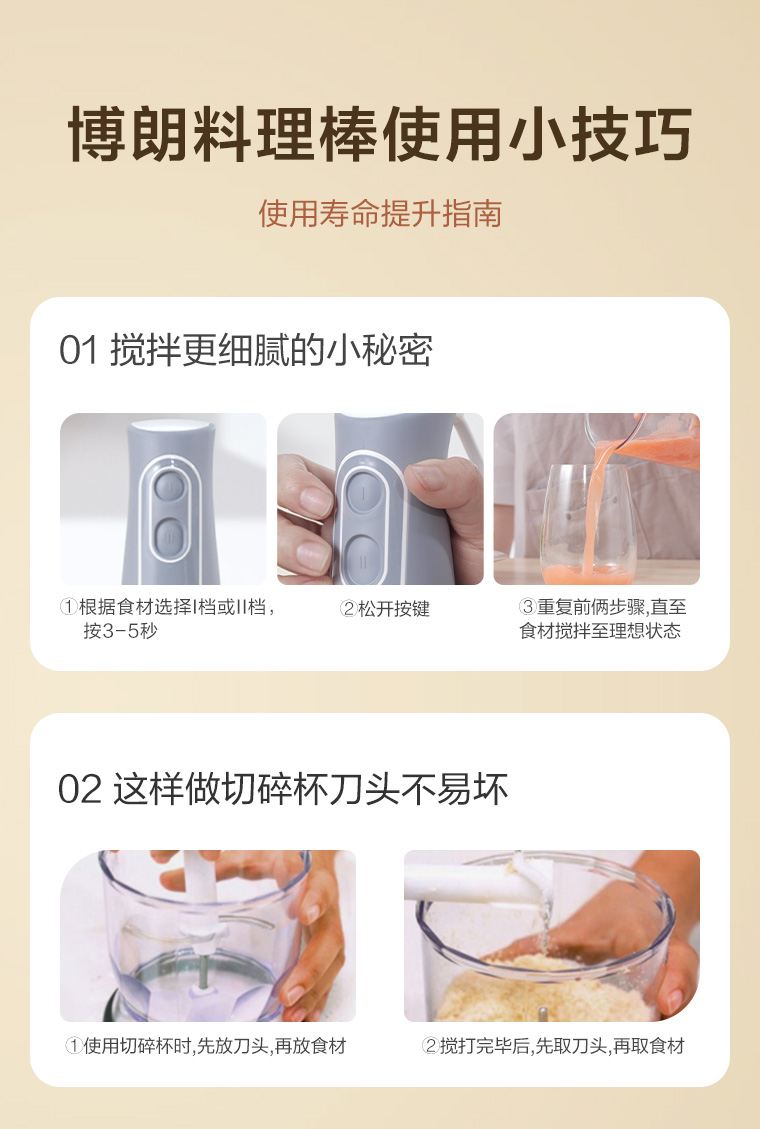 博朗料理棒使用小技巧

使用寿命提升指南

01 搅拌更细腻的小秘密

①根据食材选择I档或II档，按3-5秒

②松开按键

③重复前俩步骤，直至食材搅拌至理想状态

02 这样做切碎杯刀头不易坏

①使用切碎杯时，先放刀头，再放食材

②搅打完毕后，先取刀头，再取食材