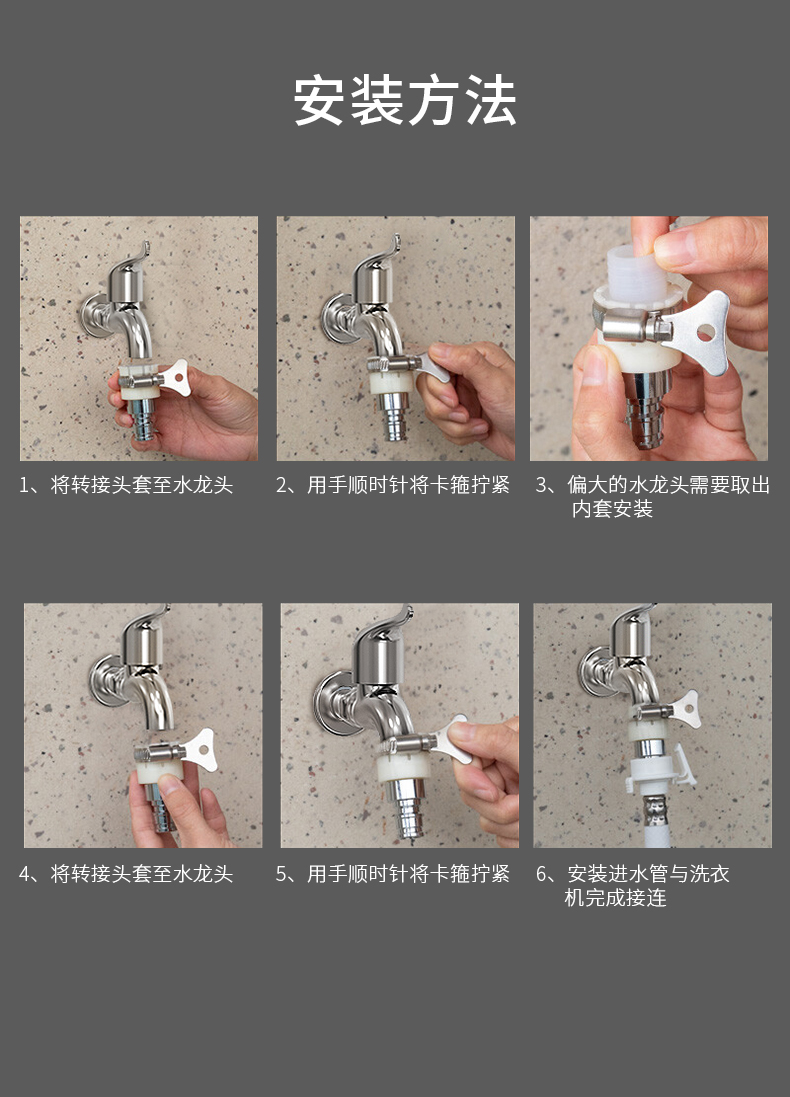 安装方法

1、将转接头套至水龙头

2、用手顺时针将卡箍拧紧

3、偏大的水龙头需要取出内套安装

4、将转接头套至水龙头

5、用手顺时针将卡箍拧紧

6、安装进水管与洗衣机完成接连