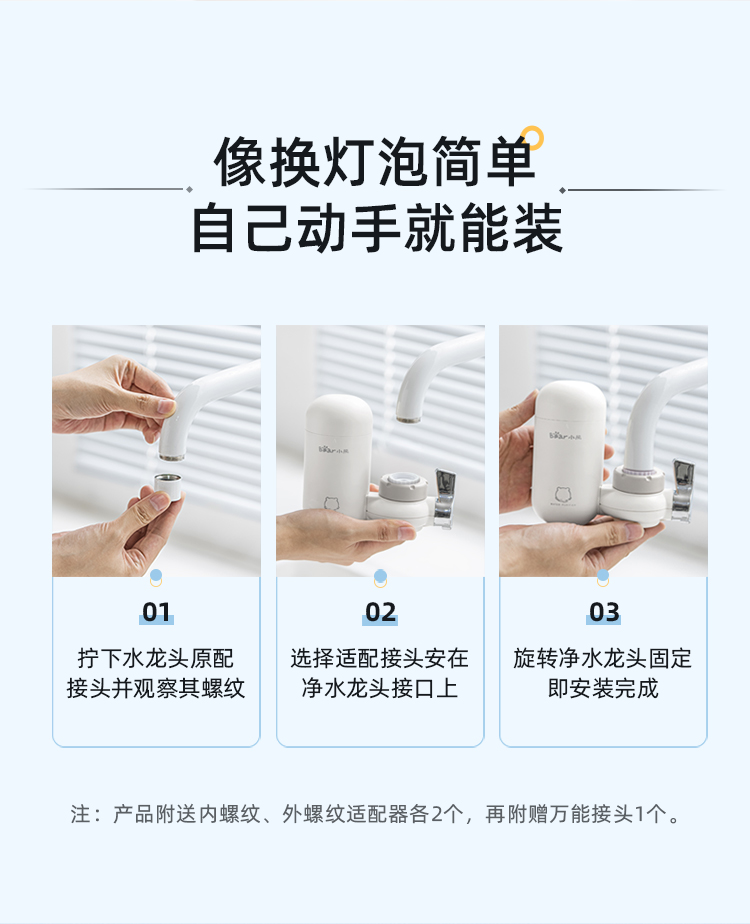 像换灯泡简单
自己动手就能装

Bear 小熊

01
拧下水龙头原配接头并观察其螺纹

02
选择适配接头安在净水龙头接口上

03
旋转净水龙头固定即安装完成

注：产品附送内螺纹、外螺纹适配器各2个，再附赠万能接头1个。