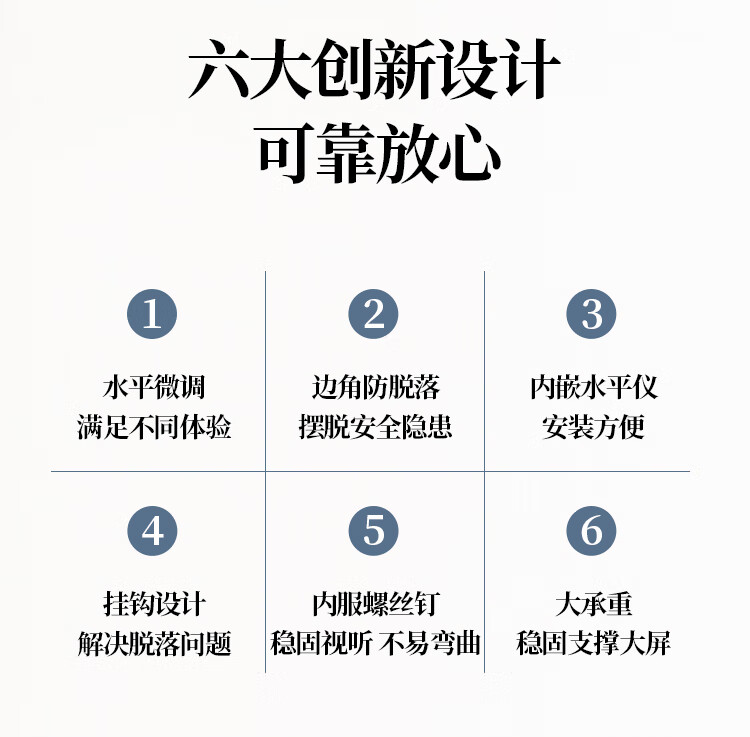 六大创新设计
可靠放心

1
水平微调
满足不同体验

2
边角防脱落
摆脱安全隐患

3
内嵌水平仪
安装方便

4
挂钩设计
解决脱落问题

5
内服螺丝钉
稳固视听 不易弯曲

6
大承重
稳固支撑大屏