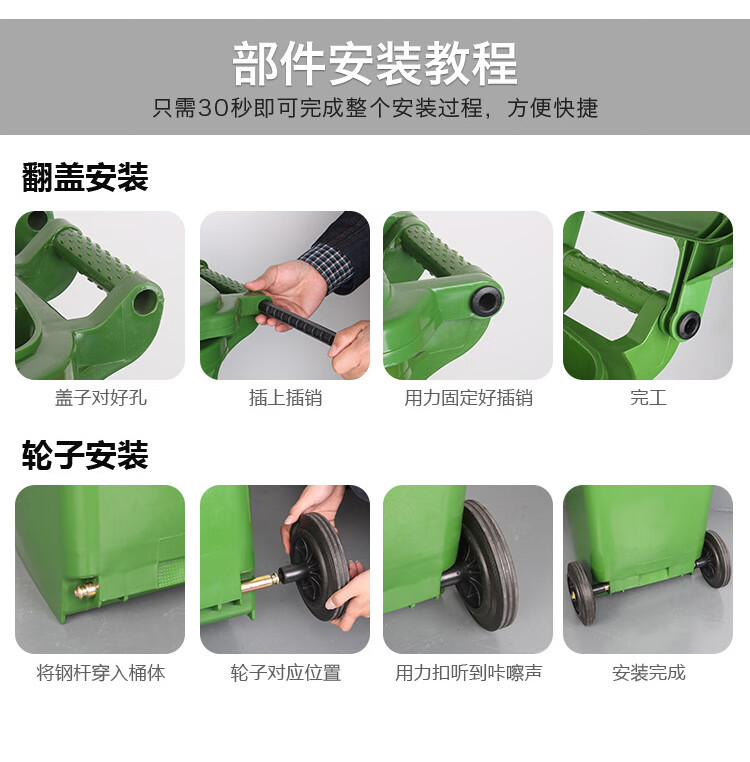 部件安装教程

只需30秒即可完成整个安装过程，方便快捷

翻盖安装

盖子对好孔

插上插销

用力固定好插销

完工

轮子安装

将钢杆穿入桶体

轮子对应位置

用力扣听到咔嚓声

安装完成