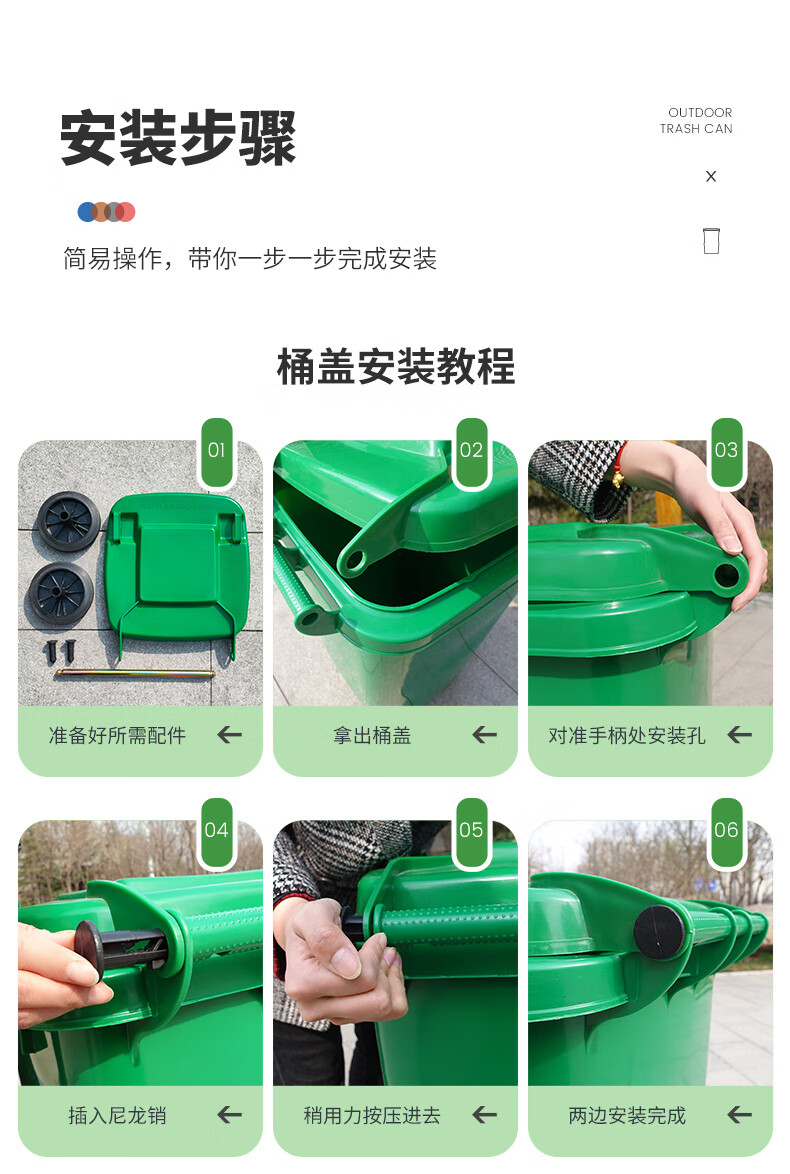 安装步骤

OUTDOOR TRASH CAN

×

简易操作，带你一步一步完成安装

桶盖安装教程

01
准备好所需配件

02
拿出桶盖

03
对准手柄处安装孔

04
插入尼龙销

05
稍用力按压进去

06
两边安装完成