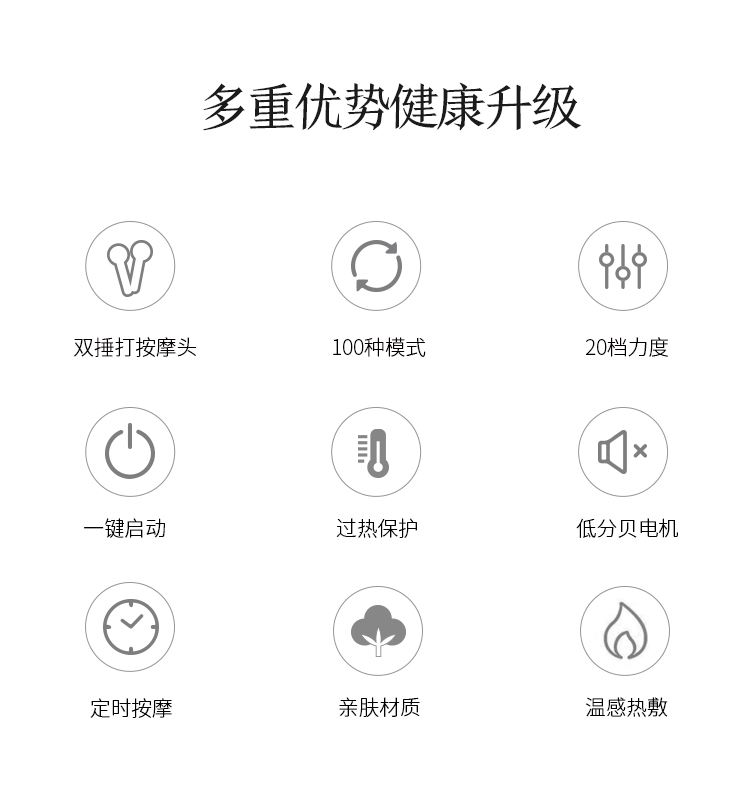 多重优势健康升级

双捶打按摩头

100种模式

20档力度

一键启动

过热保护

低分贝电机

定时按摩

亲肤材质

温感热敷