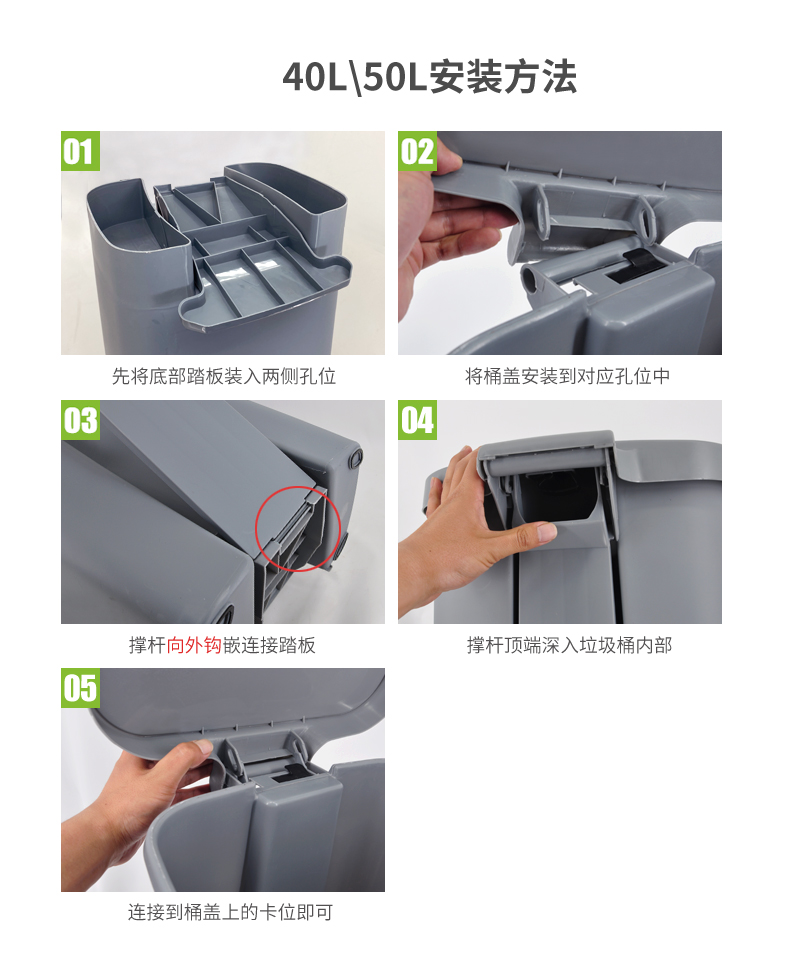 40L\50L安装方法

01

先将底部踏板装入两侧孔位

02

将桶盖安装到对应孔位中

03

撑杆向外钩嵌连接踏板

04

撑杆顶端深入垃圾桶内部

05

连接到桶盖上的卡位即可