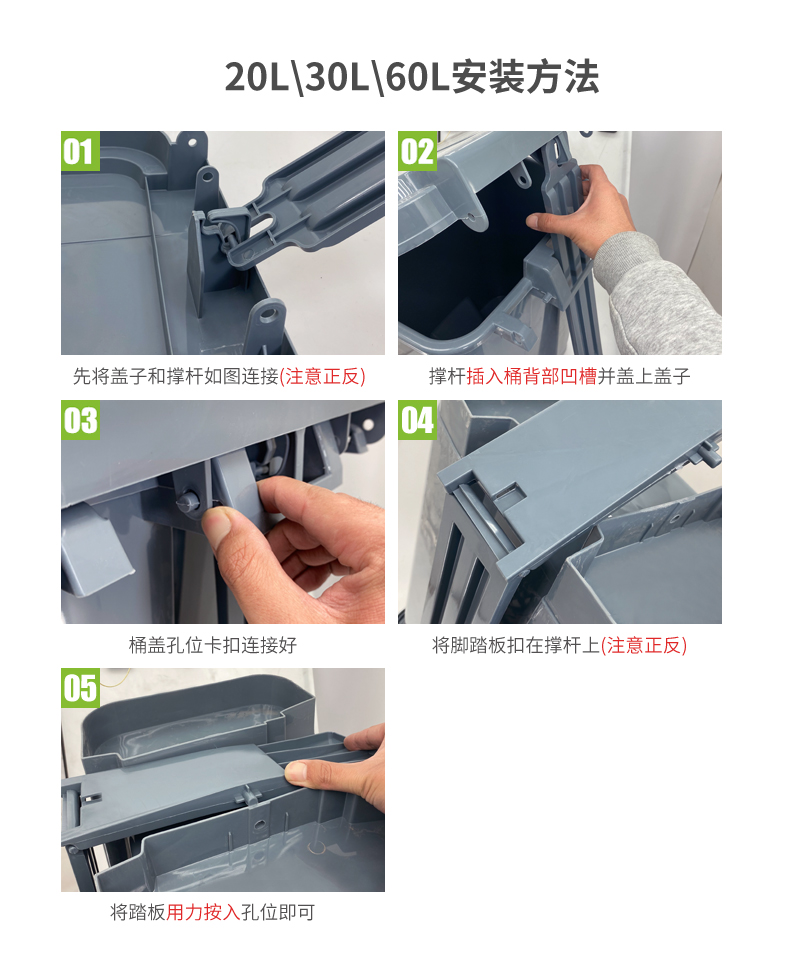 20L\30L\60L安装方法

01

先将盖子和撑杆如图连接(注意正反)

02

撑杆插入桶背部凹槽并盖上盖子

03

桶盖孔位卡扣连接好

04

将脚踏板扣在撑杆上(注意正反)

05

将踏板用力按入孔位即可