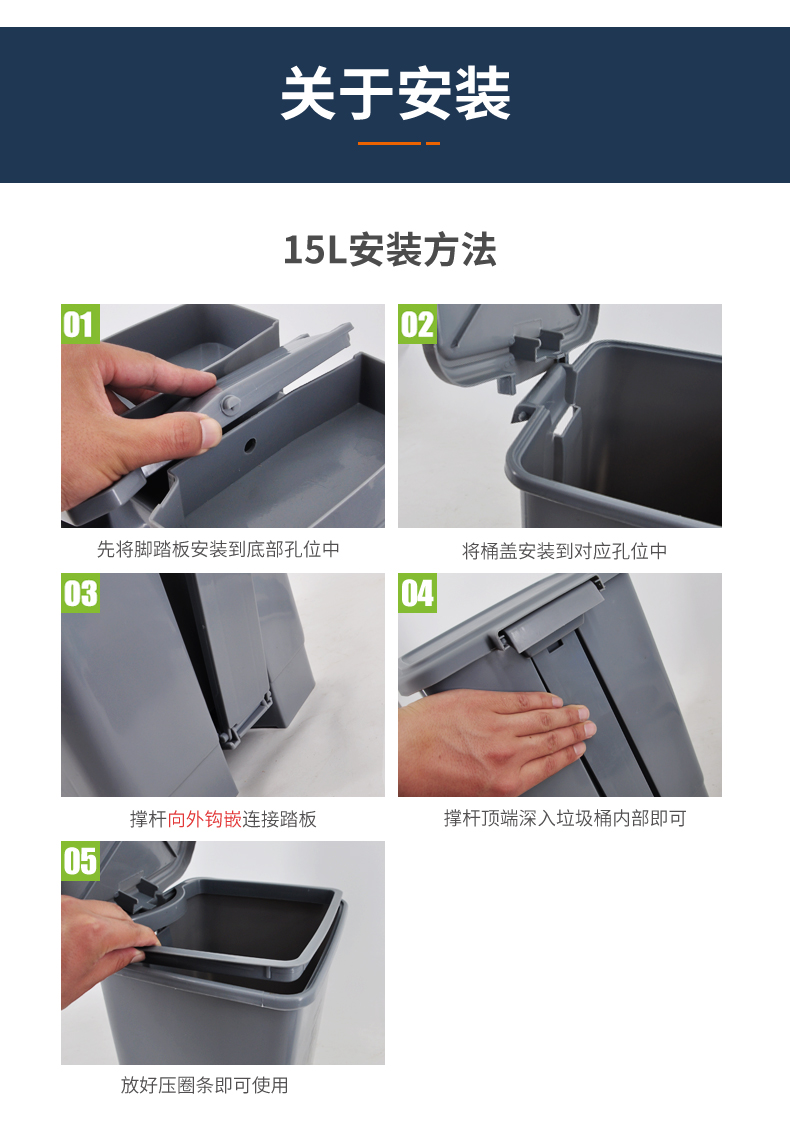 关于安装

15L安装方法

01

先将脚踏板安装到底部孔位中

02

将桶盖安装到对应孔位中

03

撑杆向外钩嵌连接踏板

04

撑杆顶端深入垃圾桶内部即可

05

放好压圈条即可使用