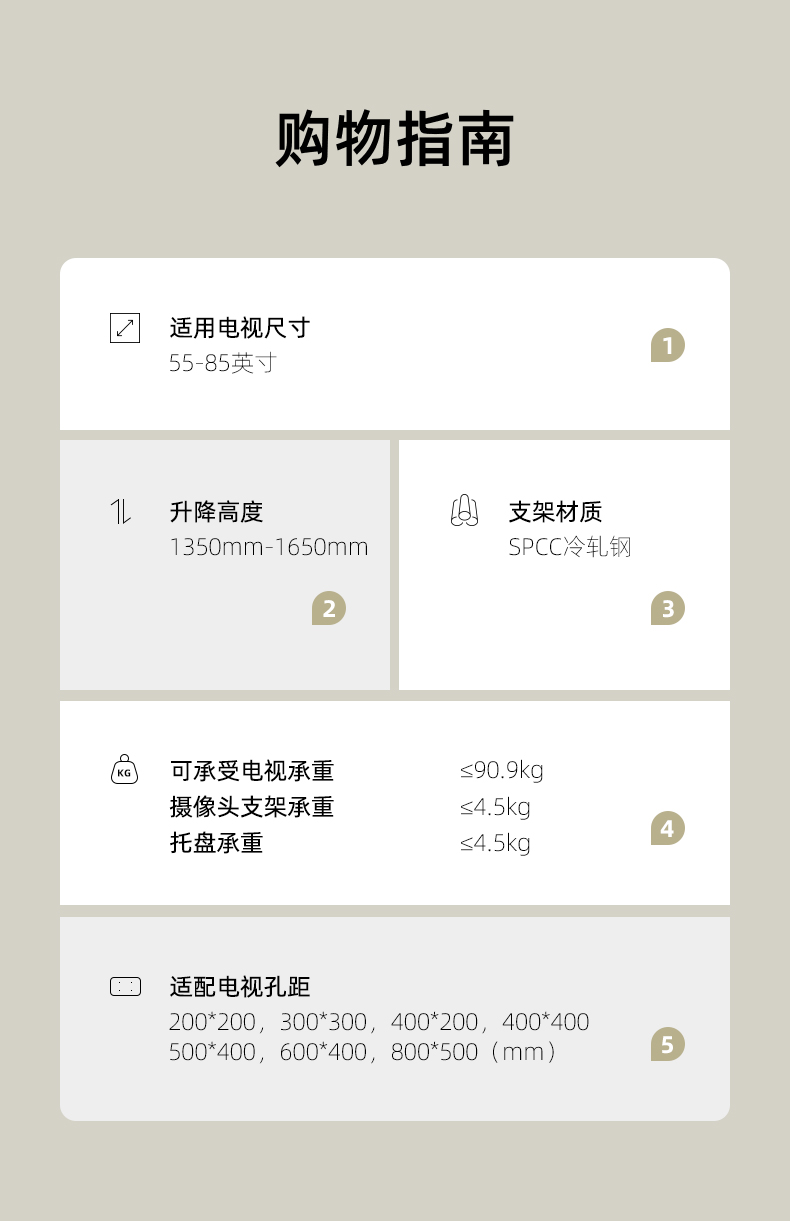 购物指南

适用电视尺寸
55-85英寸

1

升降高度
1350mm-1650mm

2

支架材质
SPCC冷轧钢

3

KG

可承受电视承重 ≤90.9kg
摄像头支架承重 ≤4.5kg
托盘承重 ≤4.5kg

4

适配电视孔距
200*200，300*300，400*200，400*400
500*400，600*400，800*500（mm）

5