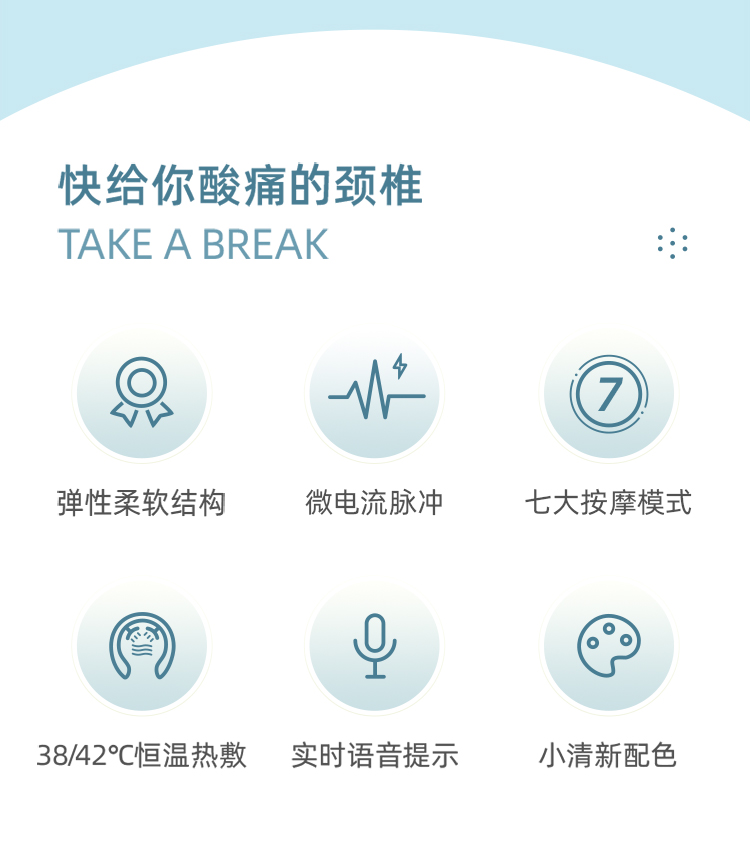 快给你酸痛的颈椎
TAKE A BREAK

7

弹性柔软结构

微电流脉冲

七大按摩模式

38/42℃恒温热敷

实时语音提示

小清新配色