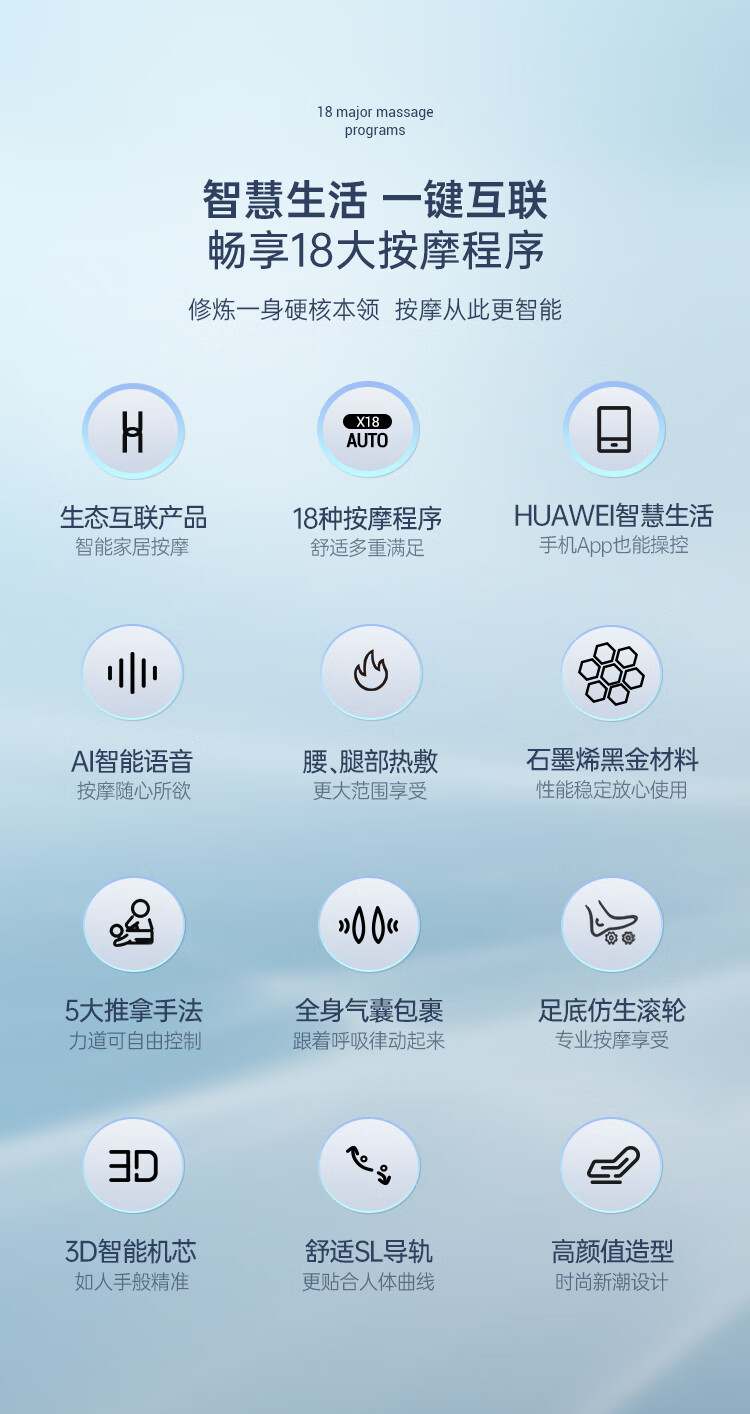 18 major massage programs

智慧生活 一键互联
畅享18大按摩程序

修炼一身硬核本领 按摩从此更智能

X18
AUTO

生态互联产品
智能家居按摩

18种按摩程序
舒适多重满足

HUAWEI智慧生活
手机App也能操控

AI智能语音
按摩随心所欲

腰、腿部热敷
更大范围享受

石墨烯黑金材料
性能稳定放心使用

5大推拿手法
力道可自由控制

全身气囊包裹
跟着呼吸律动起来

足底仿生滚轮
专业按摩享受

3D

3D智能机芯
如人手般精准

舒适SL导轨
更贴合人体曲线

高颜值造型
时尚新潮设计