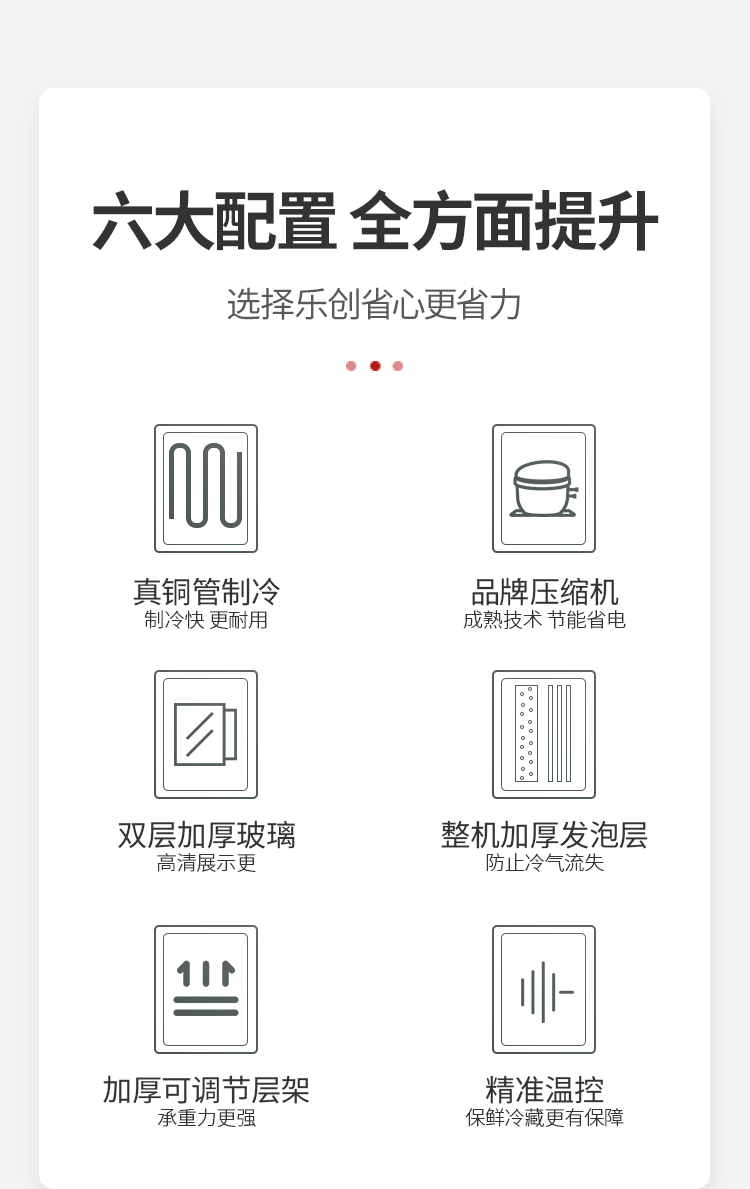 六大配置 全方面提升

选择乐创省心更省力

真铜管制冷
制冷快 更耐用

品牌压缩机
成熟技术 节能省电

双层加厚玻璃
高清展示更

整机加厚发泡层
防止冷气流失

加厚可调节层架
承重力更强

精准温控
保鲜冷藏更有保障