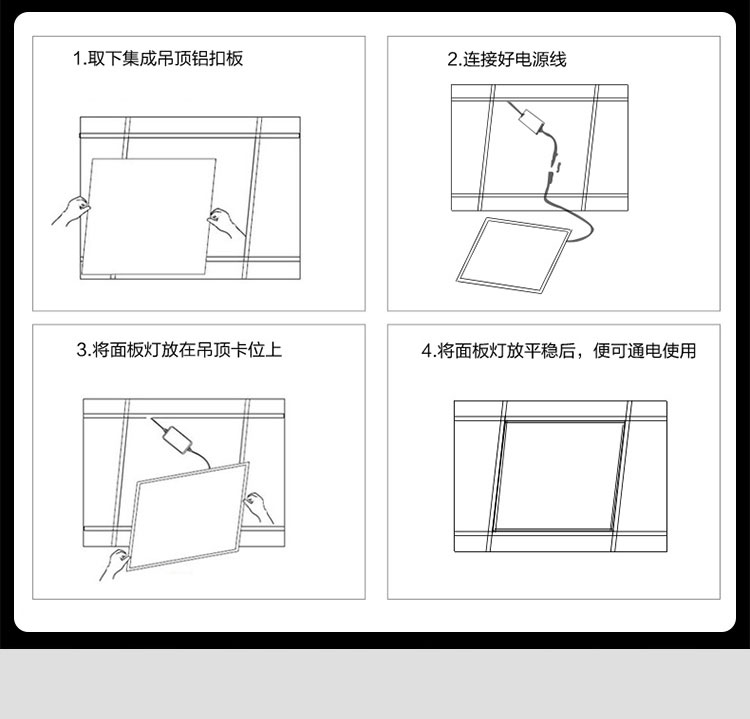 1.取下集成吊顶铝扣板

2.连接好电源线

3.将面板灯放在吊顶卡位上

4.将面板灯放平稳后，便可通电使用