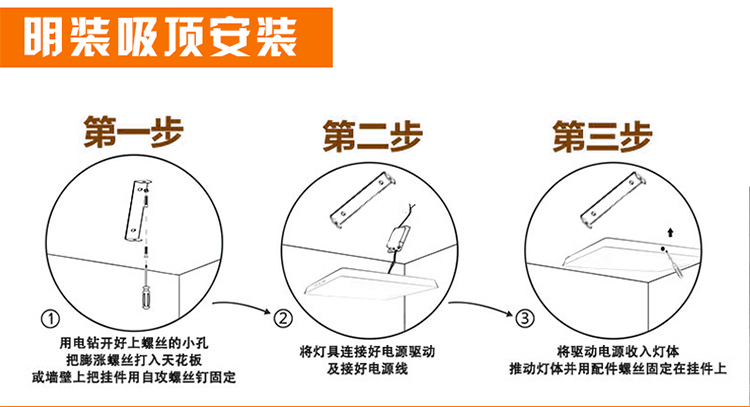 明装吸顶安装

第一步

①

用电钻开好上螺丝的小孔
把膨涨螺丝打入天花板
或墙壁上把挂件用自攻螺丝钉固定

第二步

②

将灯具连接好电源驱动
及接好电源线

第三步

③

将驱动电源收入灯体
推动灯体并用配件螺丝固定在挂件上