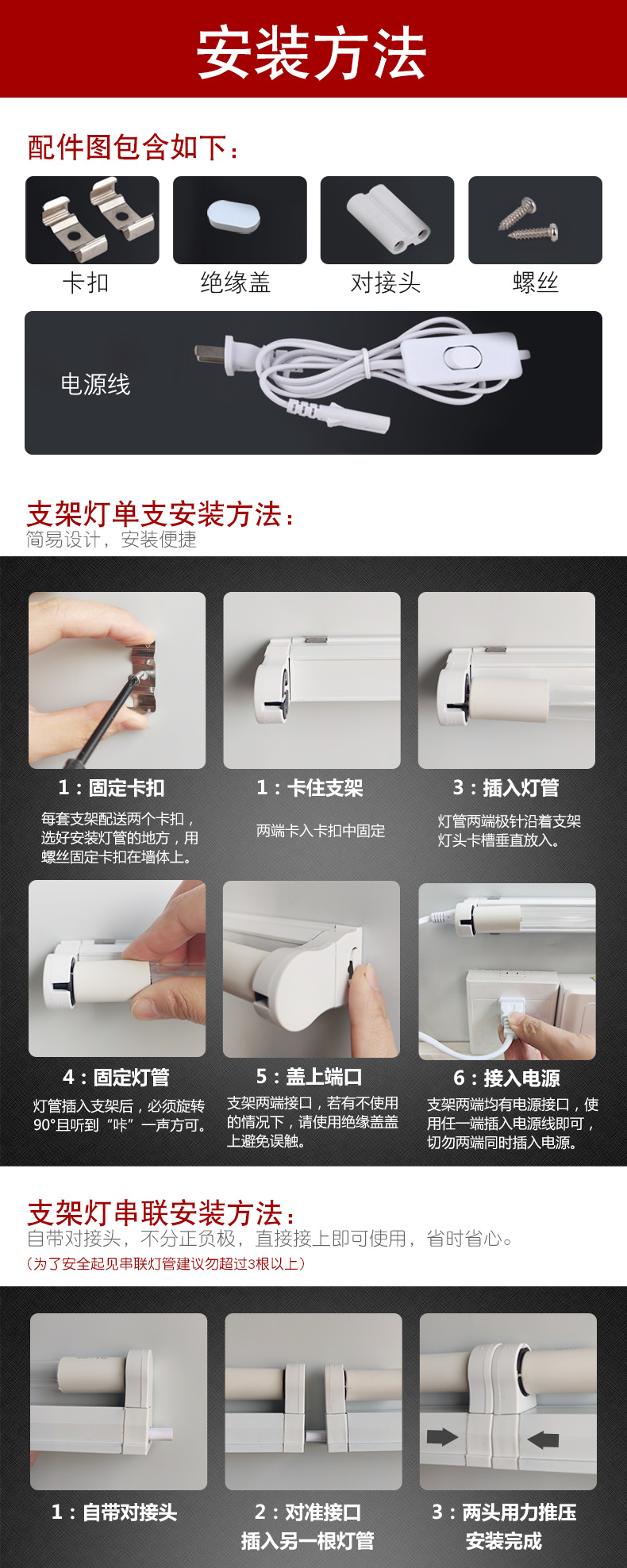 安装方法

配件图包含如下：

卡扣

绝缘盖

对接头

螺丝

电源线

支架灯单支安装方法：
简易设计，安装便捷

1：固定卡扣

每套支架配送两个卡扣，选好安装灯管的地方，用螺丝固定卡扣在墙体上。

1：卡住支架

两端卡入卡扣中固定

3：插入灯管

灯管两端极针沿着支架灯头卡槽垂直放入。

4：固定灯管

灯管插入支架后，必须旋转90°且听到“咔”一声方可。

5：盖上端口

支架两端接口，若有不使用的情况下，请使用绝缘盖盖上避免误触。

6：接入电源

支架两端均有电源接口，使用任一端插入电源线即可，切勿两端同时插入电源。

支架灯串联安装方法：
自带对接头，不分正负极，直接接上即可使用，省时省心。
（为了安全起见串联灯管建议勿超过3根以上）

1：自带对接头

2：对准接口
插入另一根灯管

3：两头用力推压
安装完成