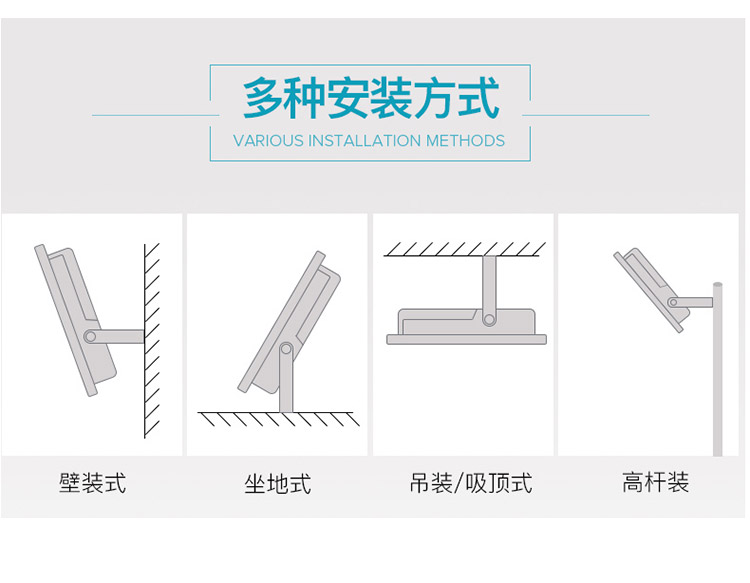 多种安装方式

VARIOUS INSTALLATION METHODS

壁装式

坐地式

吊装/吸顶式

高杆装