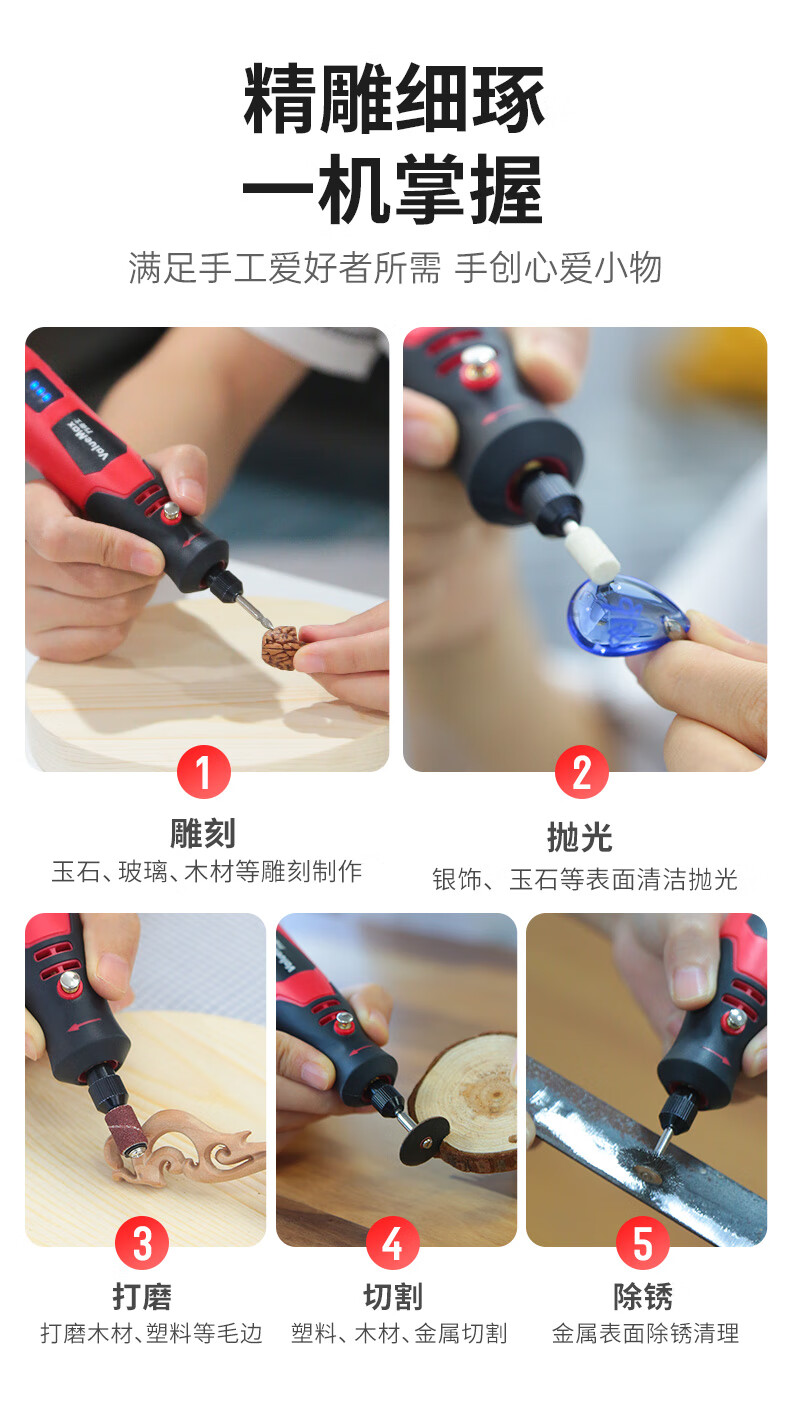 精雕细琢
一机掌握

满足手工爱好者所需 手创心爱小物

ValueMax

1

雕刻
玉石、玻璃、木材等雕刻制作

2

抛光
银饰、玉石等表面清洁抛光

3

打磨
打磨木材、塑料等毛边

4

切割
塑料、木材、金属切割

5

除锈
金属表面除锈清理