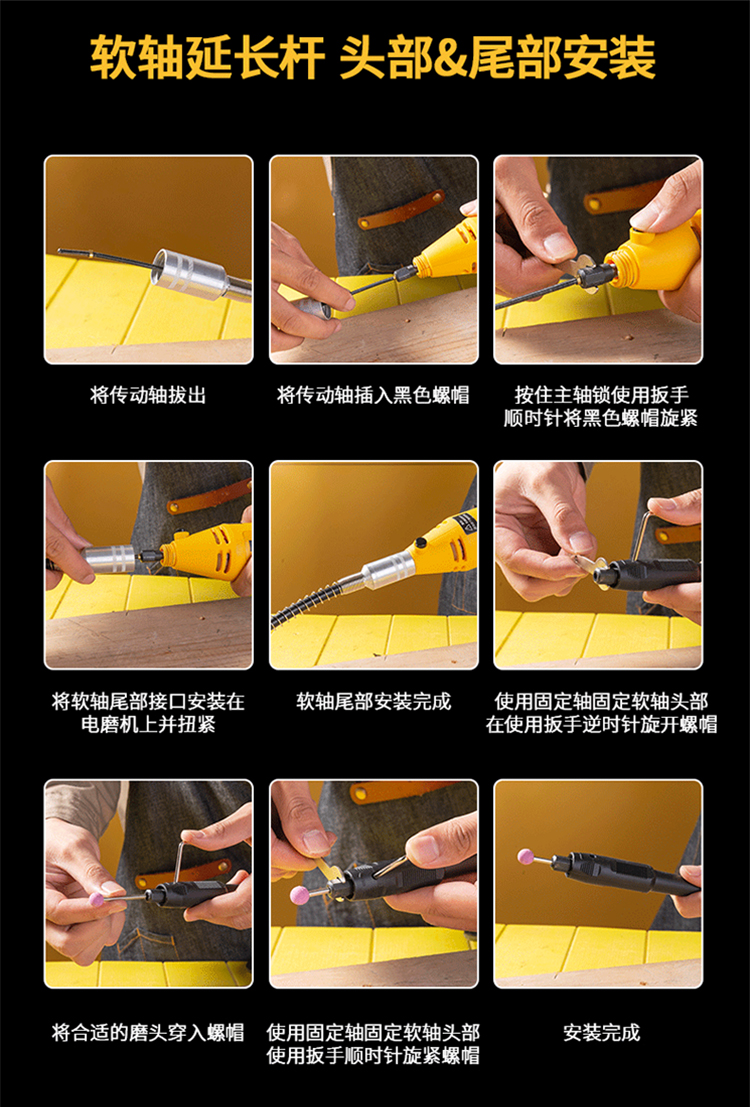 软轴延长杆 头部&尾部安装

将传动轴拔出

将传动轴插入黑色螺帽

按住主轴锁使用扳手顺时针将黑色螺帽旋紧

将软轴尾部接口安装在电磨机上并扭紧

软轴尾部安装完成

使用固定轴固定软轴头部在使用扳手逆时针旋开螺帽

将合适的磨头穿入螺帽

使用固定轴固定软轴头部使用扳手顺时针旋紧螺帽

安装完成