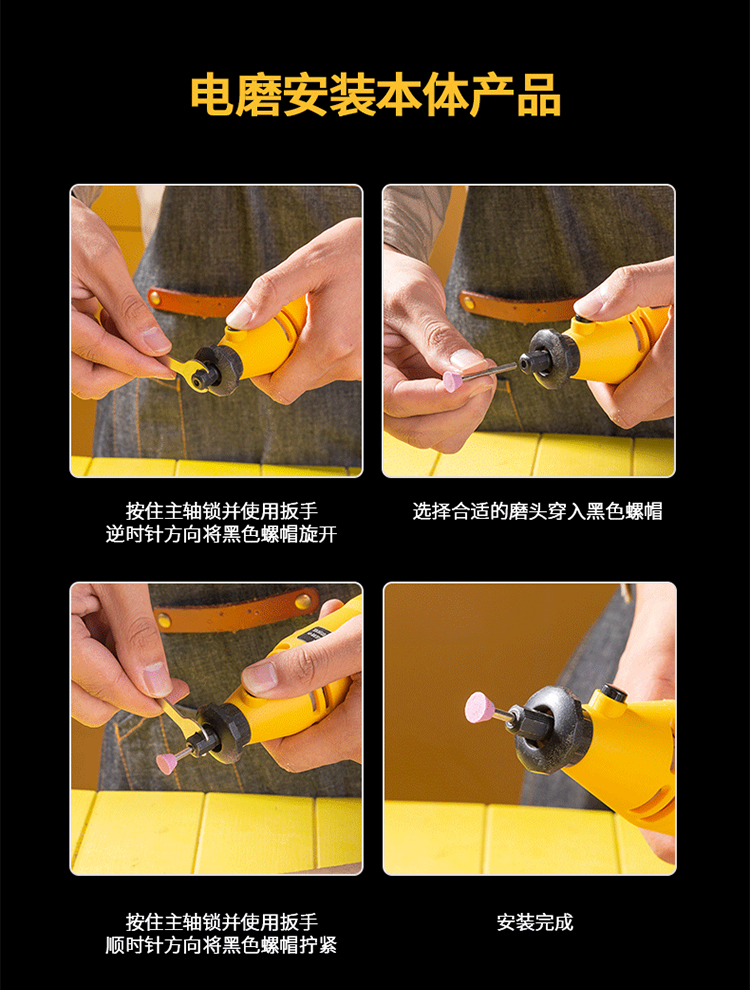 电磨安装本体产品

按住主轴锁并使用扳手
逆时针方向将黑色螺帽旋开

选择合适的磨头穿入黑色螺帽

按住主轴锁并使用扳手
顺时针方向将黑色螺帽拧紧

安装完成