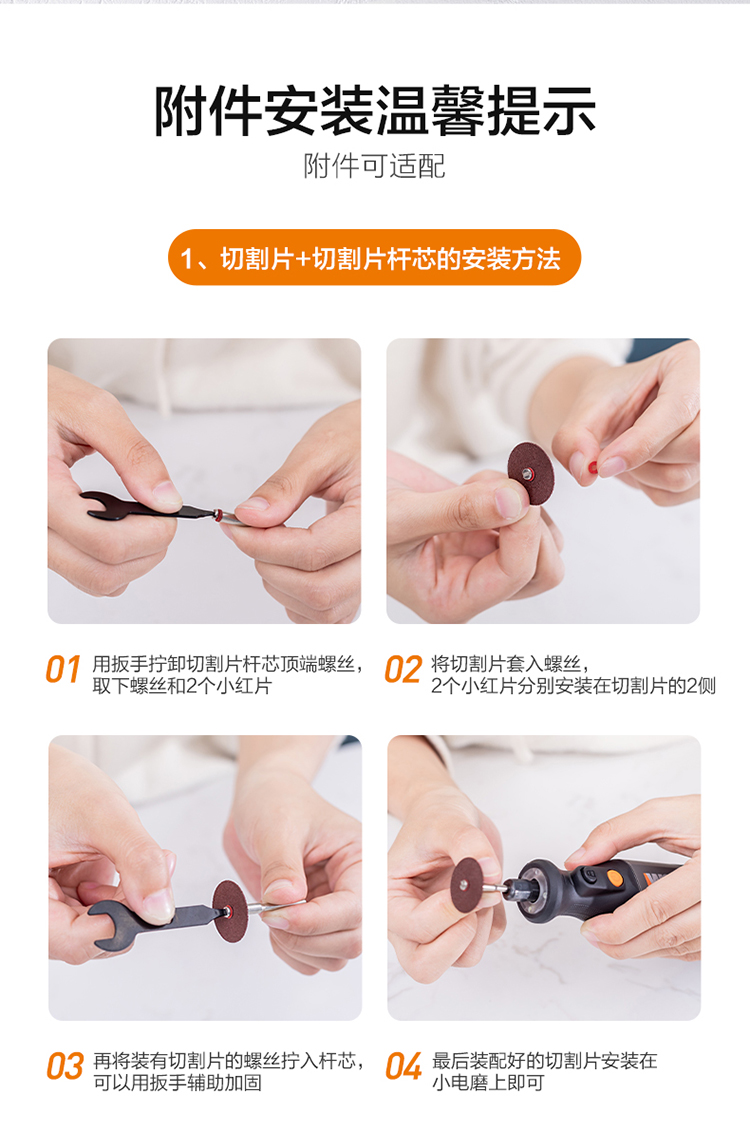 附件安装温馨提示

附件可适配

1、切割片+切割片杆芯的安装方法

01 用扳手拧卸切割片杆芯顶端螺丝，取下螺丝和2个小红片

02 将切割片套入螺丝，2个小红片分别安装在切割片的2侧

03 再将装有切割片的螺丝拧入杆芯，可以用扳手辅助加固

04 最后装配好的切割片安装在小电磨上即可