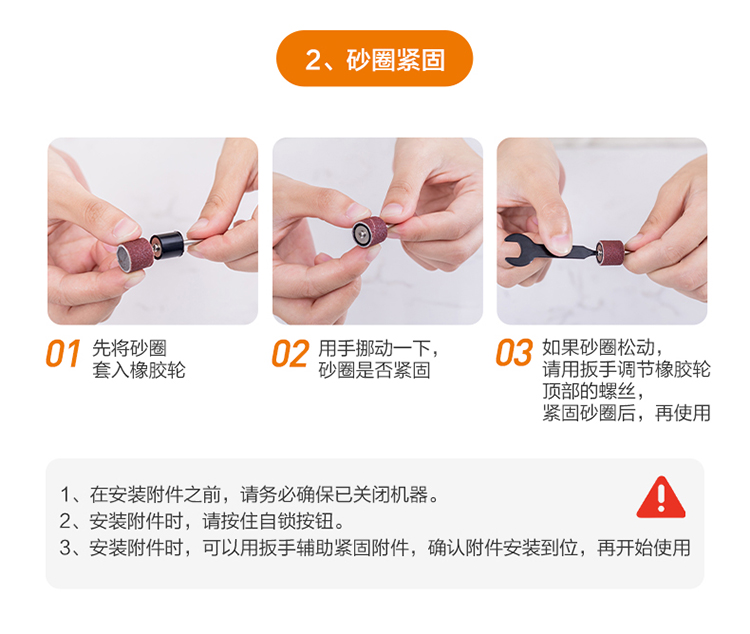 2、砂圈紧固

01 先将砂圈套入橡胶轮

02 用手挪动一下，砂圈是否紧固

03 如果砂圈松动，请用扳手调节橡胶轮顶部的螺丝，紧固砂圈后，再使用

1、在安装附件之前，请务必确保已关闭机器。
2、安装附件时，请按住自锁按钮。
3、安装附件时，可以用扳手辅助紧固附件，确认附件安装到位，再开始使用