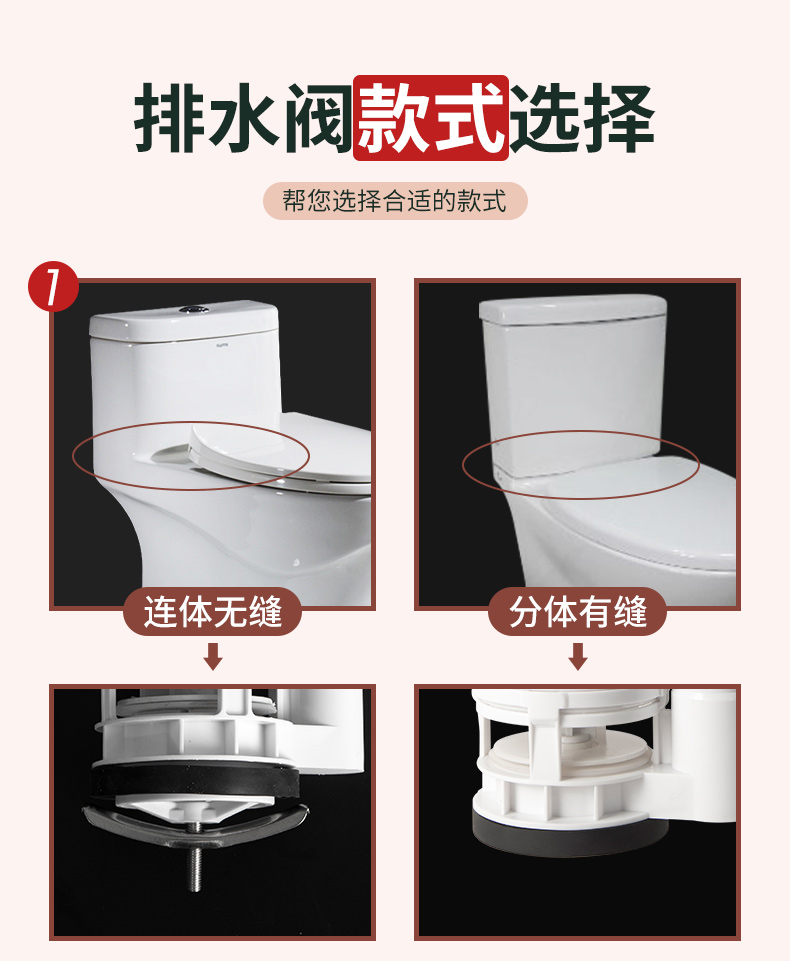 排水阀款式选择

帮您选择合适的款式

1

连体无缝

分体有缝